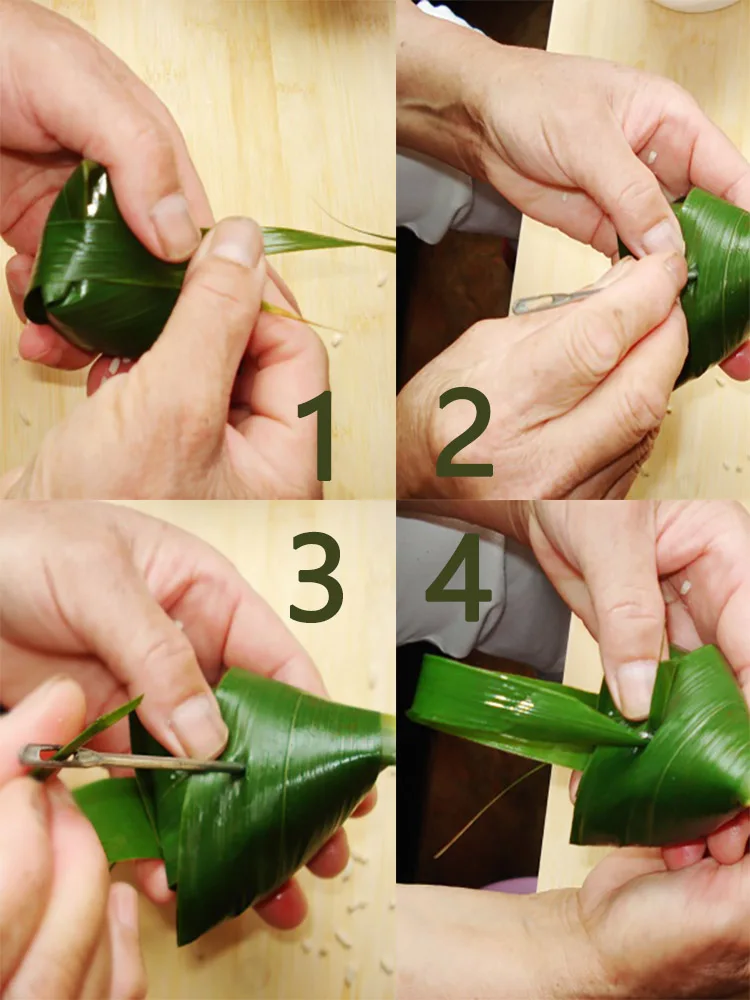 1
2
3
4