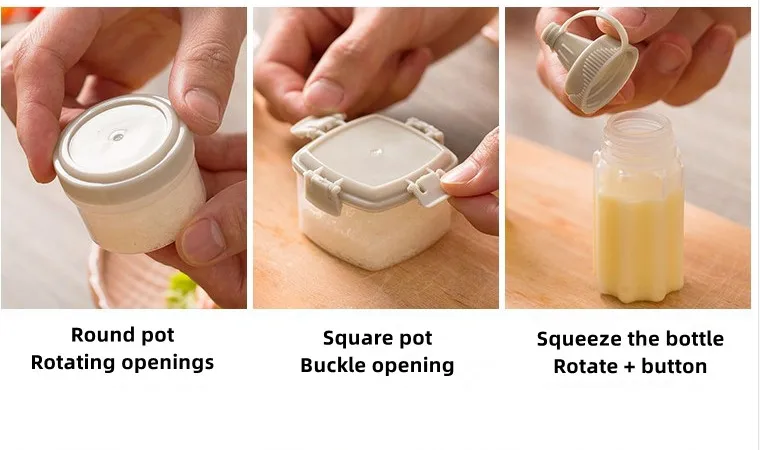 Round pot
Rotating openings

Square pot
Buckle opening

Squeeze the bottle
Rotate + button