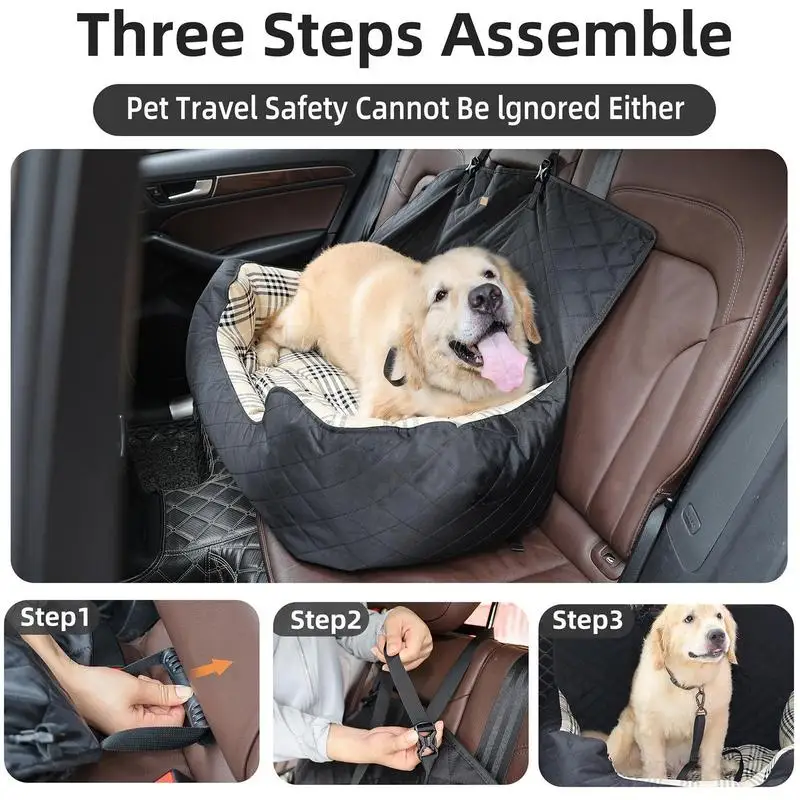 Three Steps Assemble

Pet Travel Safety Cannot Be lgnored Either

Step1

Step2

Step3