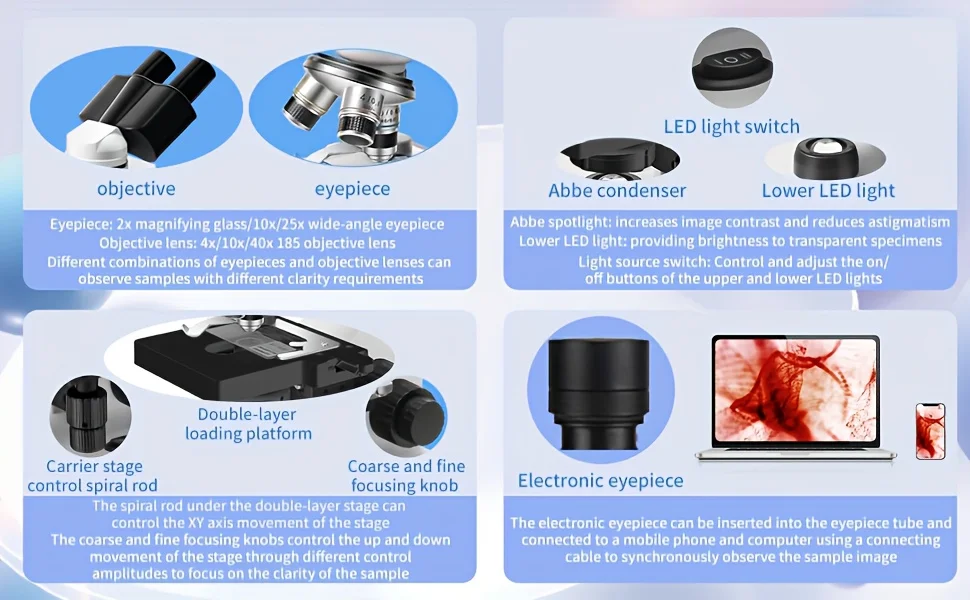 objective

eyepiece

Eyepiece: 2x magnifying glass/10x/25x wide-angle eyepiece
Objective lens: 4x/10x/40x 185 objective lens
Different combinations of eyepieces and objective lenses can observe samples with different clarity requirements

LED light switch

Abbe condenser

Lower LED light

Abbe spotlight: increases image contrast and reduces astigmatism
Lower LED light: providing brightness to transparent specimens
Light source switch: Control and adjust the on/off buttons of the upper and lower LED lights

Double-layer loading platform

Carrier stage control spiral rod

Coarse and fine focusing knob

The spiral rod under the double-layer stage can control the XY axis movement of the stage
The coarse and fine focusing knobs control the up and down movement of the stage through different control amplitudes to focus on the clarity of the sample

Electronic eyepiece

The electronic eyepiece can be inserted into the eyepiece tube and connected to a mobile phone and computer using a connecting cable to synchronously observe the sample image