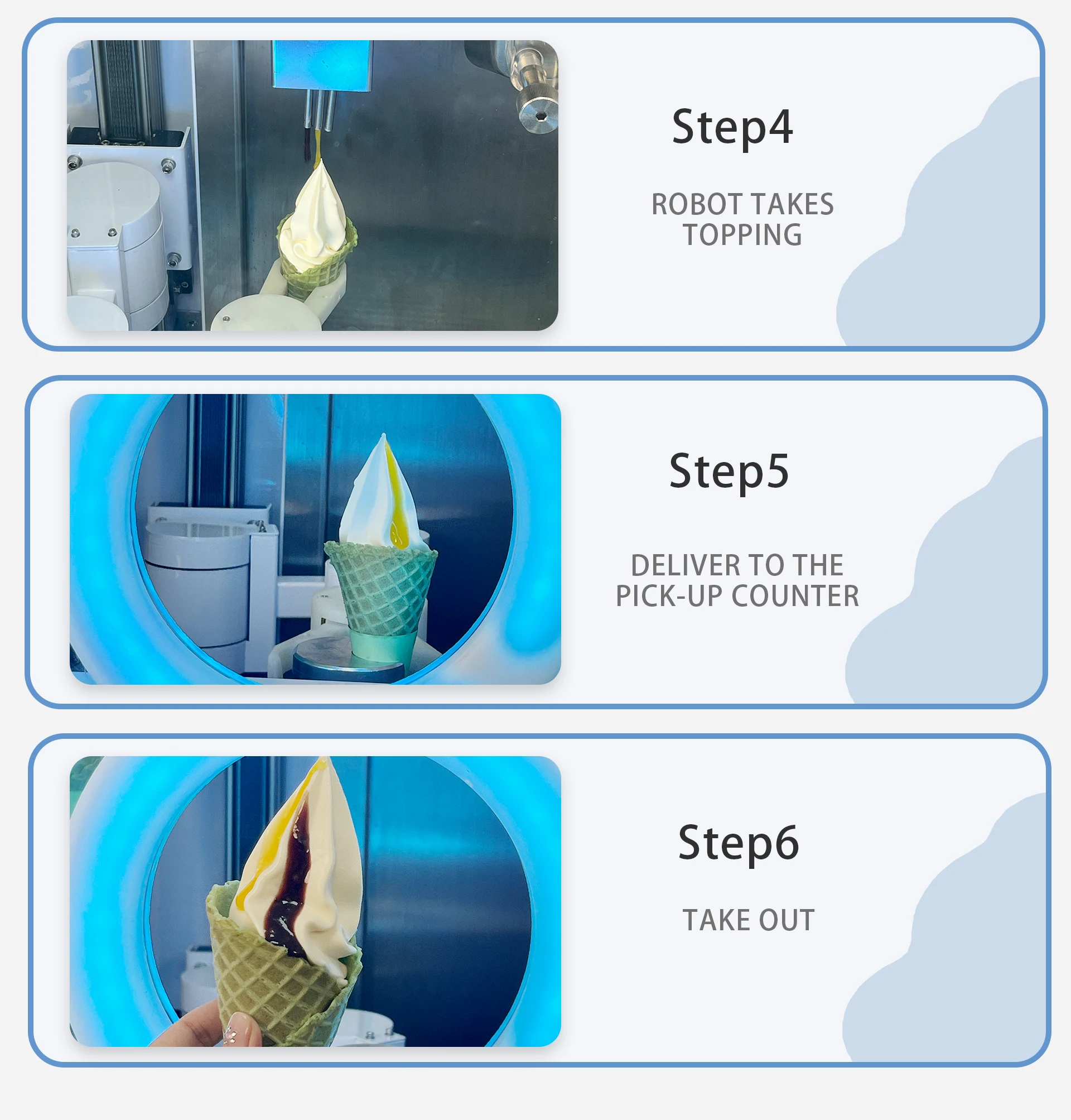 Step4

ROBOT TAKES TOPPING

Step5

DELIVER TO THE PICK-UP COUNTER

Step6

TAKE OUT