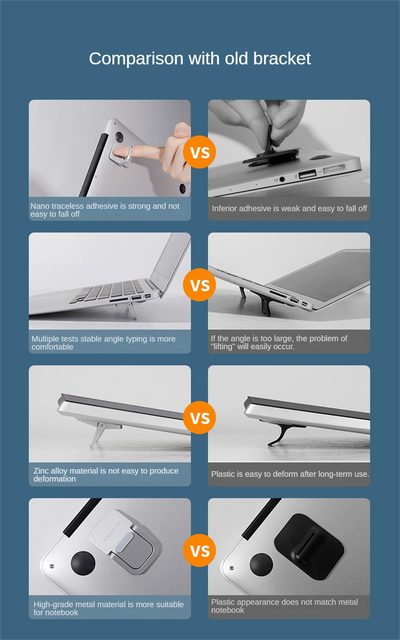 Comparison with old bracket

Nano traceless adhesive is strong and not easy to fall off

VS

Inferior adhesive is weak and easy to fall off

Multiple tests stable angle typing is more comfortable

VS

If the angle is too large, the problem of "lifting" will easily occur.

Zinc alloy material is not easy to produce deformation

VS

Plastic is easy to deform after long-term use.

High-grade metal material is more suitable for notebook

VS

Plastic appearance does not match metal notebook