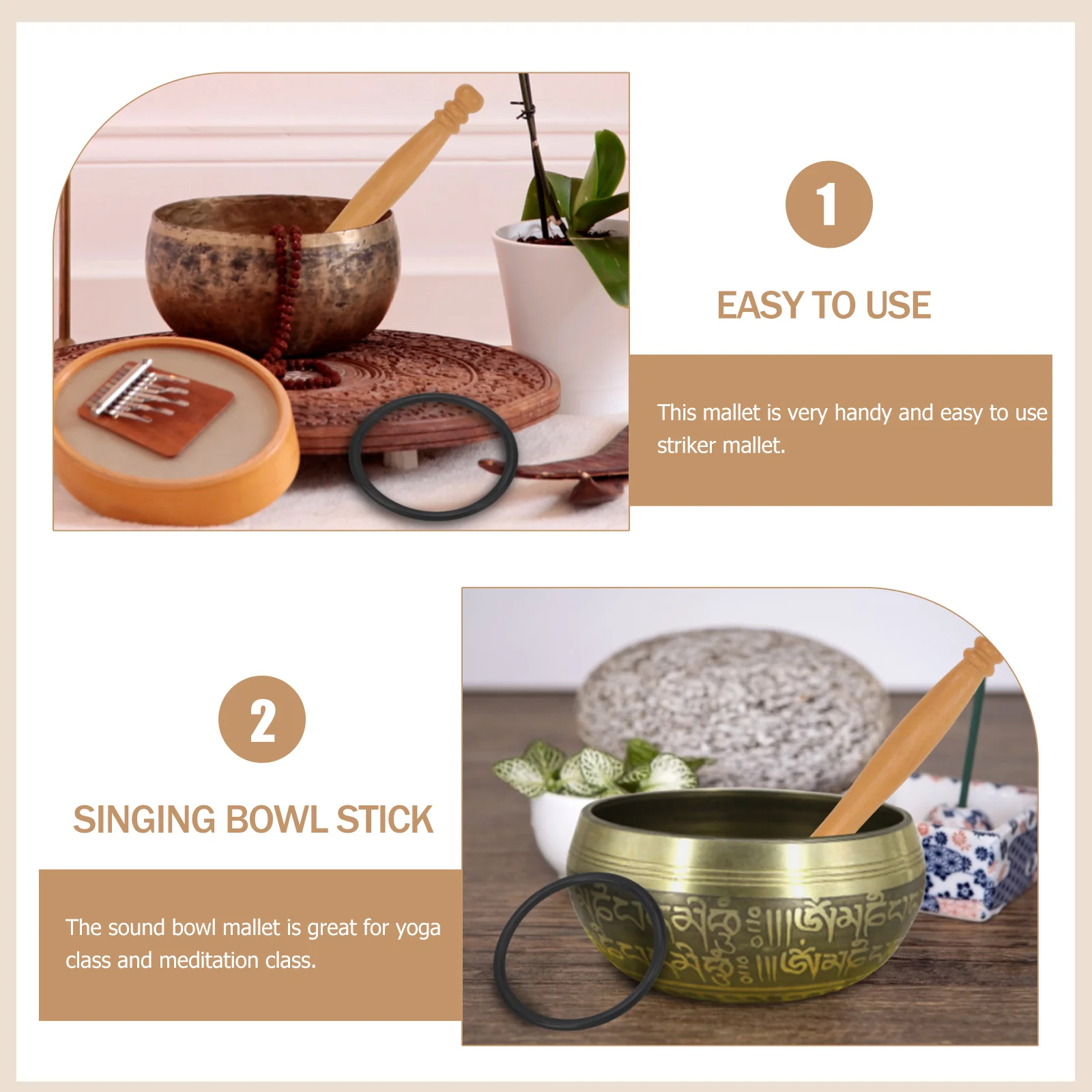 1

EASY TO USE

This mallet is very handy and easy to use striker mallet.

2

SINGING BOWL STICK

The sound bowl mallet is great for yoga class and meditation class.