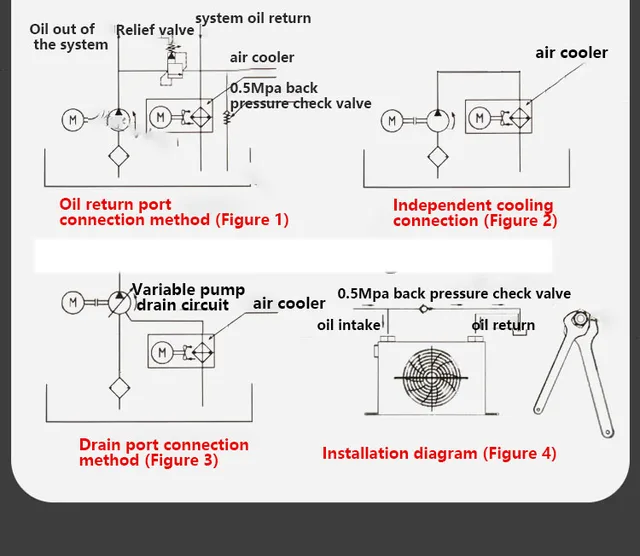 Oil out of the system

Relief valve

system oil return

air cooler

0.5Mpa back pressure check valve

M

M

Oil return port connection method (Figure 1)

air cooler

M

M

Independent cooling connection (Figure 2)

M

Variable pump drain circuit

air cooler

M

Drain port connection method (Figure 3)

0.5Mpa back pressure check valve

oil intake

oil return

Installation diagram (Figure 4)