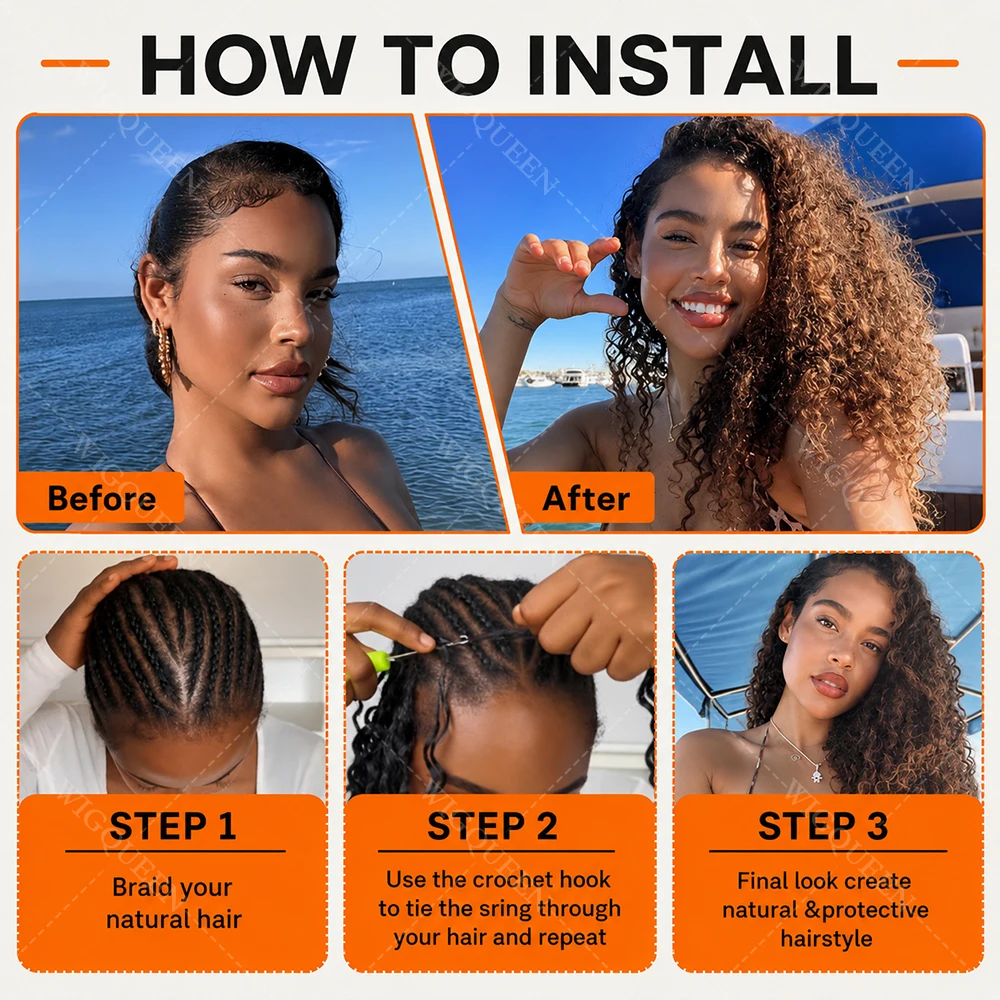 HOW TO INSTALL

WIGQUEEN

Before

After

STEP 1

Braid your natural hair

STEP 2

Use the crochet hook to tie the sring through your hair and repeat

STEP 3

Final look create natural &protective hairstyle