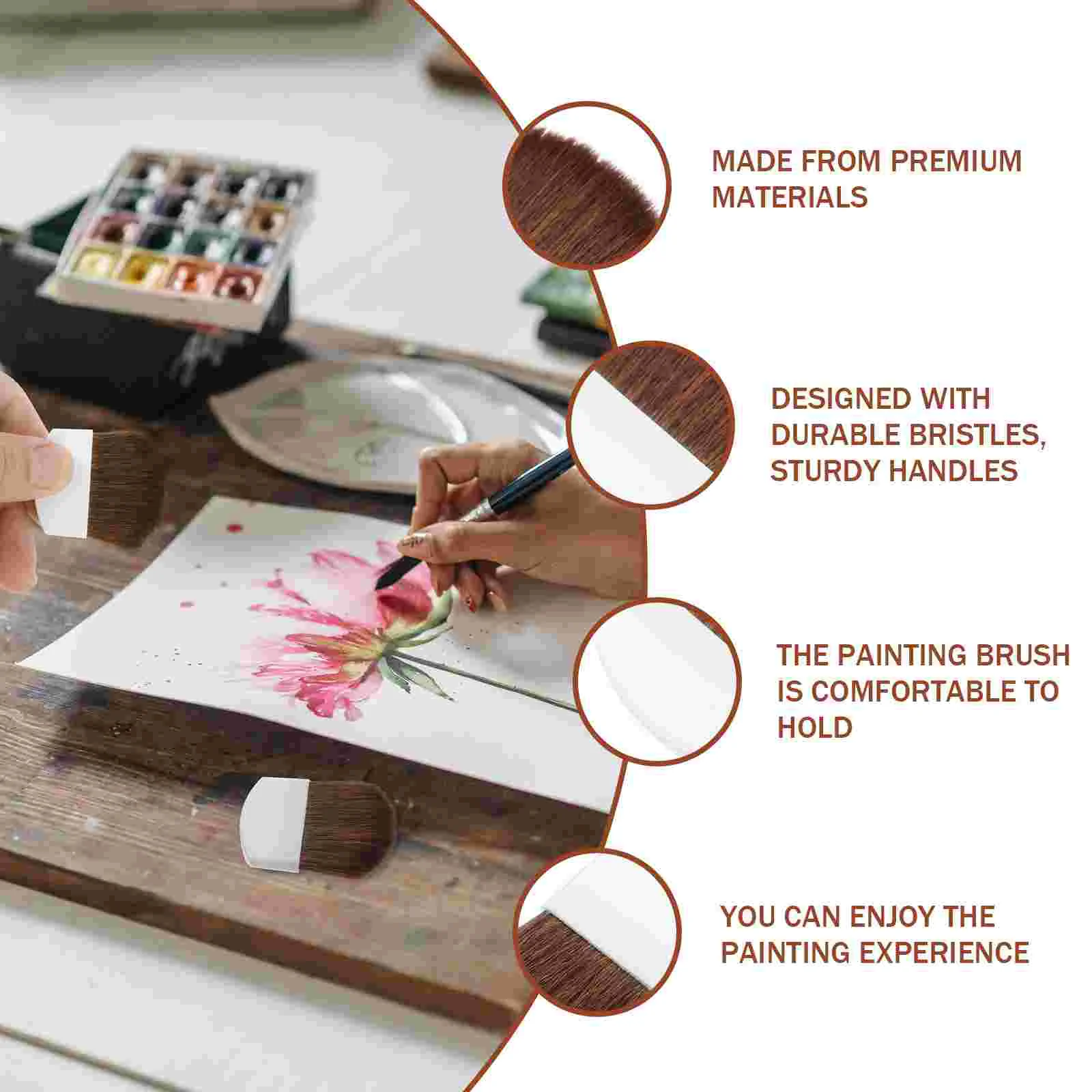 MADE FROM PREMIUM MATERIALS

DESIGNED WITH DURABLE BRISTLES, STURDY HANDLES

THE PAINTING BRUSH IS COMFORTABLE TO HOLD

YOU CAN ENJOY THE PAINTING EXPERIENCE