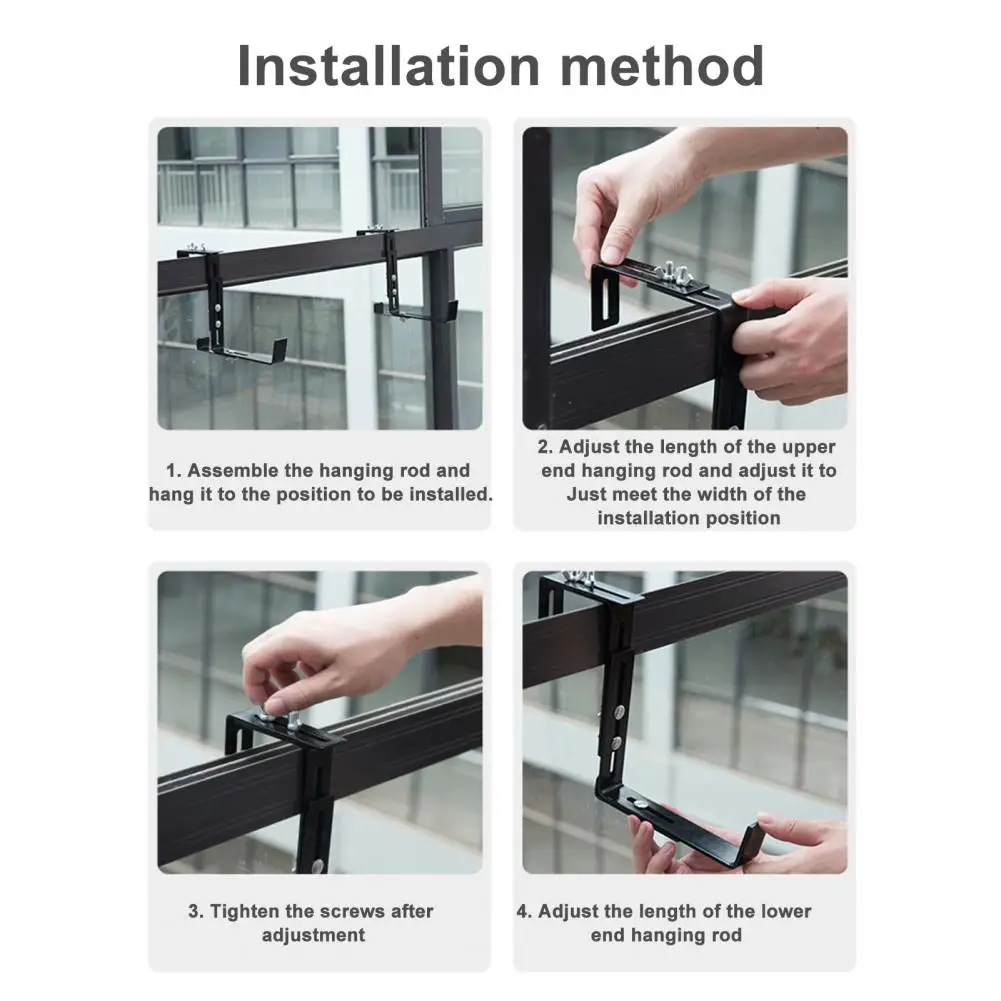 Installation method

1. Assemble the hanging rod and hang it to the position to be installed.

2. Adjust the length of the upper end hanging rod and adjust it to Just meet the width of the installation position

3. Tighten the screws after adjustment

4. Adjust the length of the lower end hanging rod