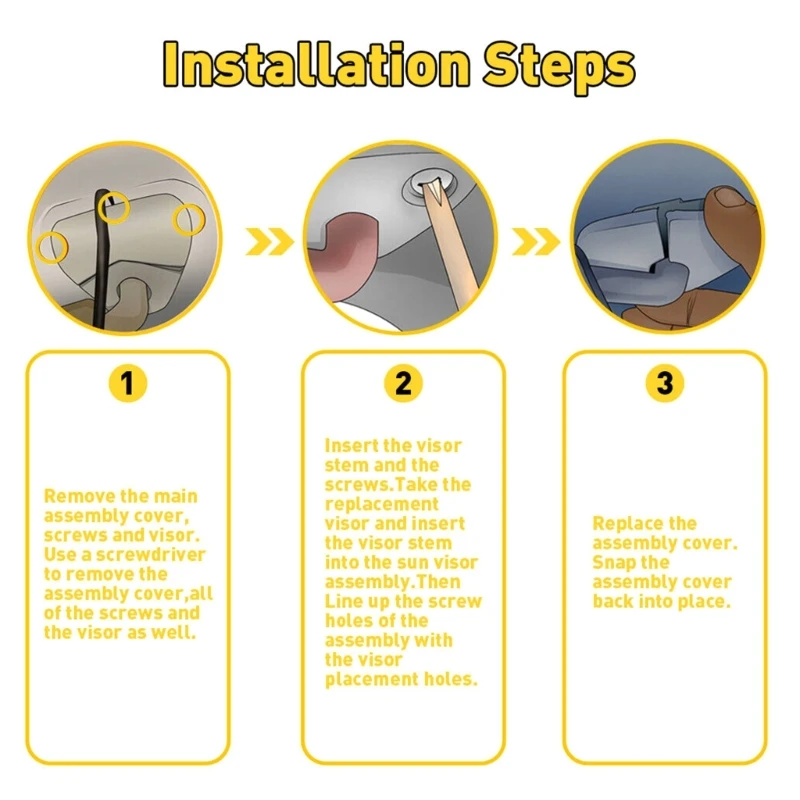 Installation Steps

1

Remove the main assembly cover, screws and visor. Use a screwdriver to remove the assembly cover,all of the screws and the visor as well.

2

Insert the visor stem and the screws.Take the replacement visor and insert the visor stem into the sun visor assembly.Then Line up the screw holes of the assembly with the visor placement holes.

3

Replace the assembly cover. Snap the assembly cover back into place.