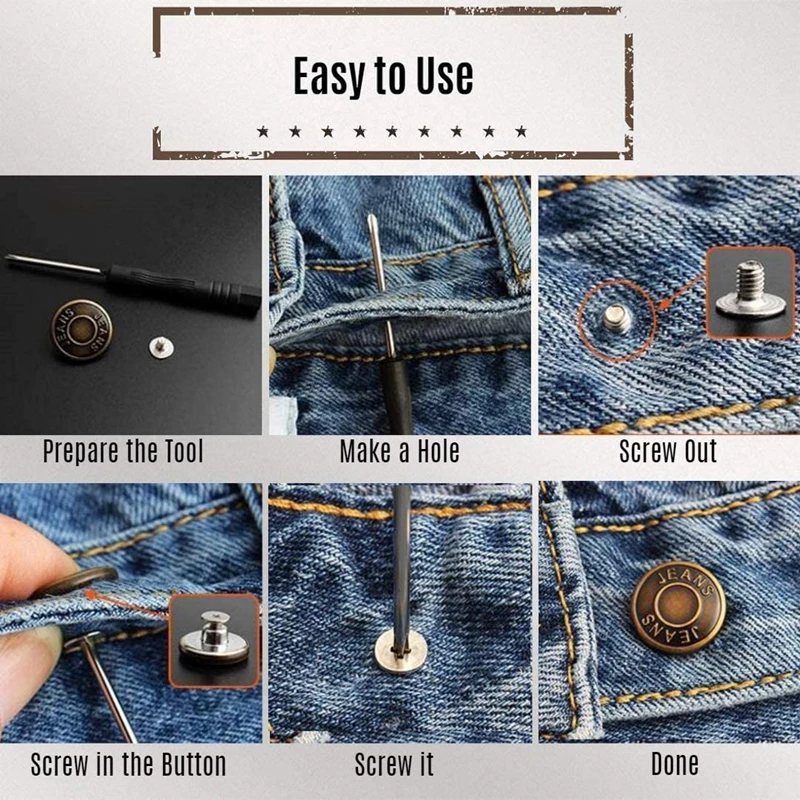 Easy to Use

★ ★ ★ ★ ★ ★ ★ ★ ★

JEANS JEANS

Prepare the Tool

Make a Hole

Screw Out

Screw in the Button

Screw it

JEANS JEANS

Done