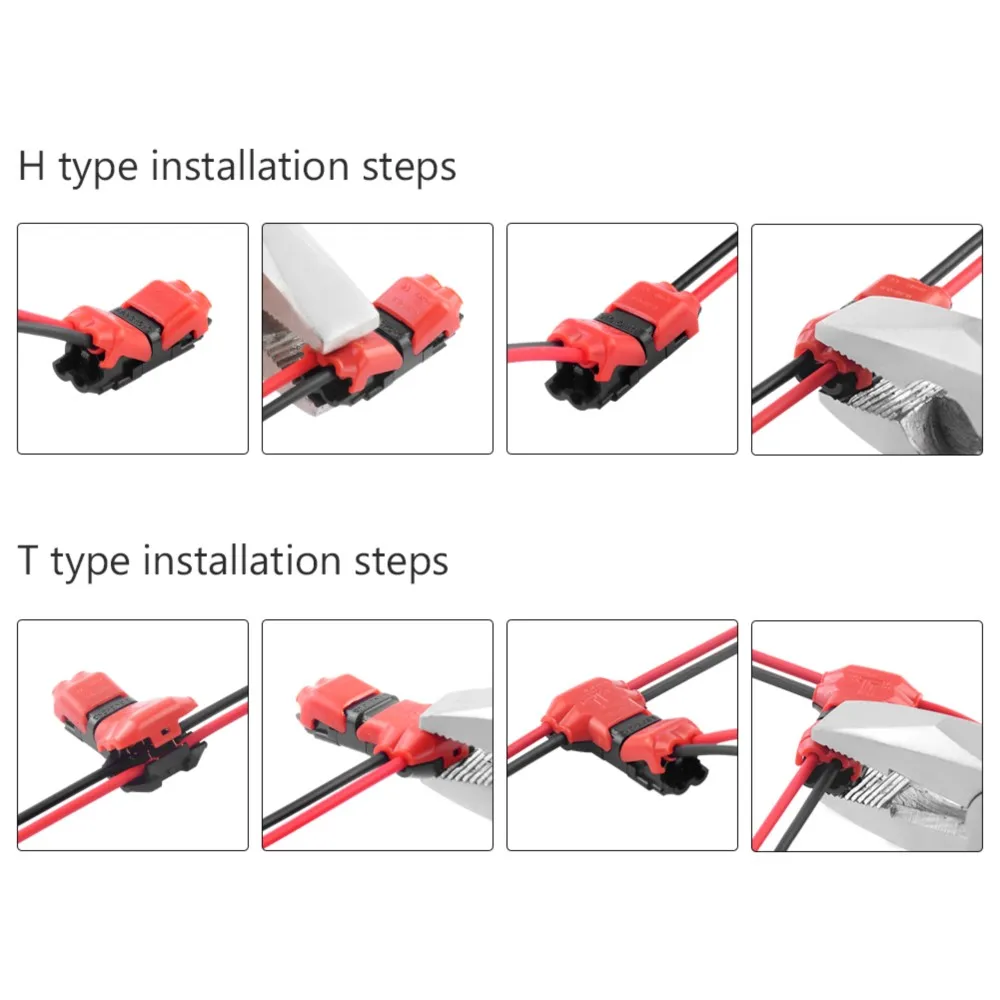 H type installation steps

T type installation steps