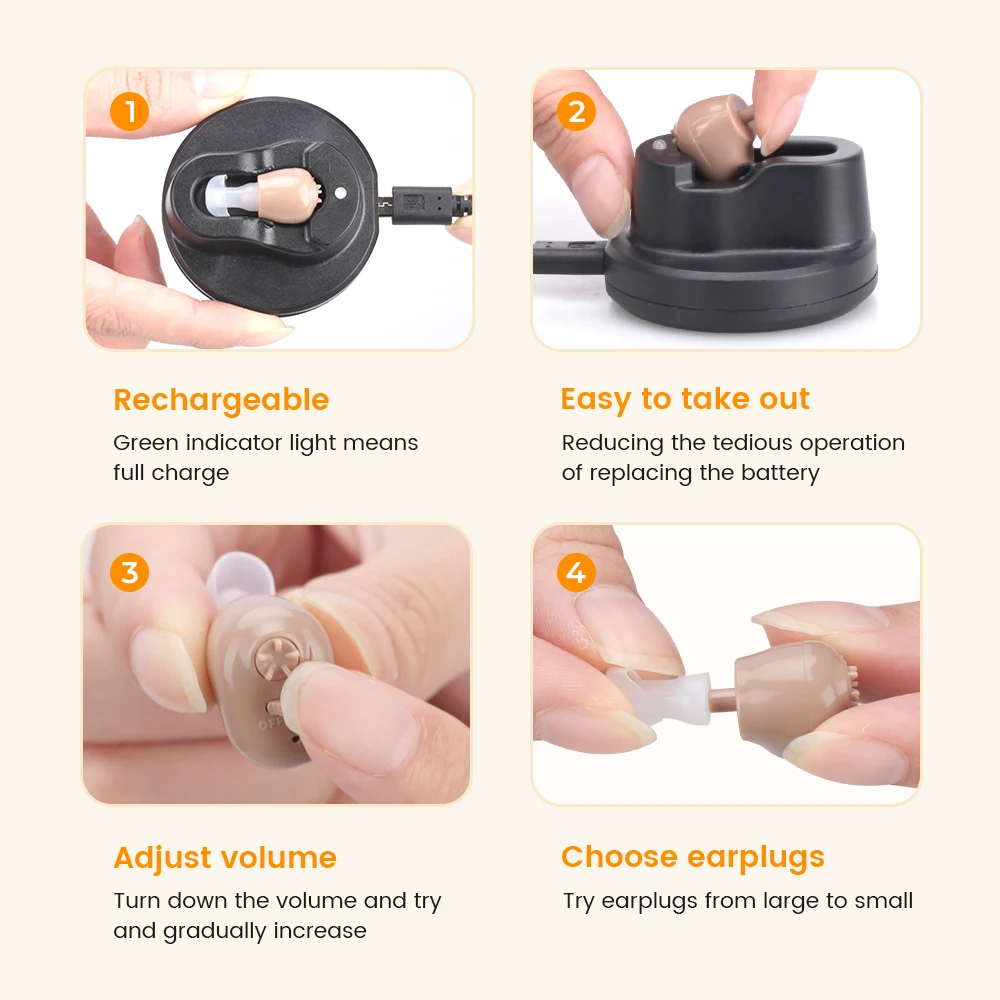 1

Rechargeable

Green indicator light means full charge

2

Easy to take out

Reducing the tedious operation of replacing the battery

3

OFF

Adjust volume

Turn down the volume and try and gradually increase

4

Choose earplugs

Try earplugs from large to small