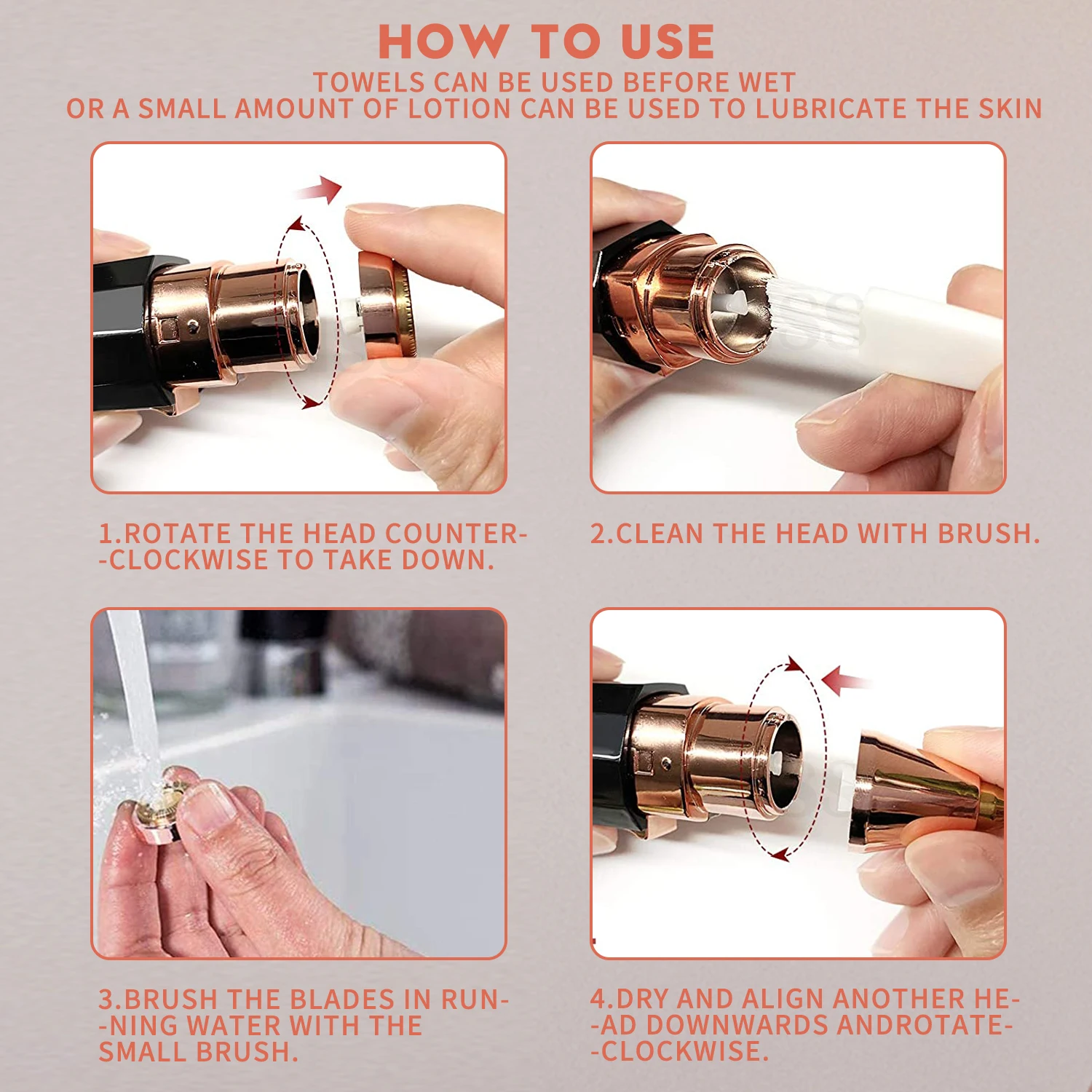 HOW TO USE
TOWELS CAN BE USED BEFORE WET
OR A SMALL AMOUNT OF LOTION CAN BE USED TO LUBRICATE THE SKIN

1.ROTATE THE HEAD COUNTER- -CLOCKWISE TO TAKE DOWN.

2.CLEAN THE HEAD WITH BRUSH.

3.BRUSH THE BLADES IN RUN- -NING WATER WITH THE SMALL BRUSH.

4.DRY AND ALIGN ANOTHER HE- -AD DOWNWARDS ANDROTATE- -CLOCKWISE.