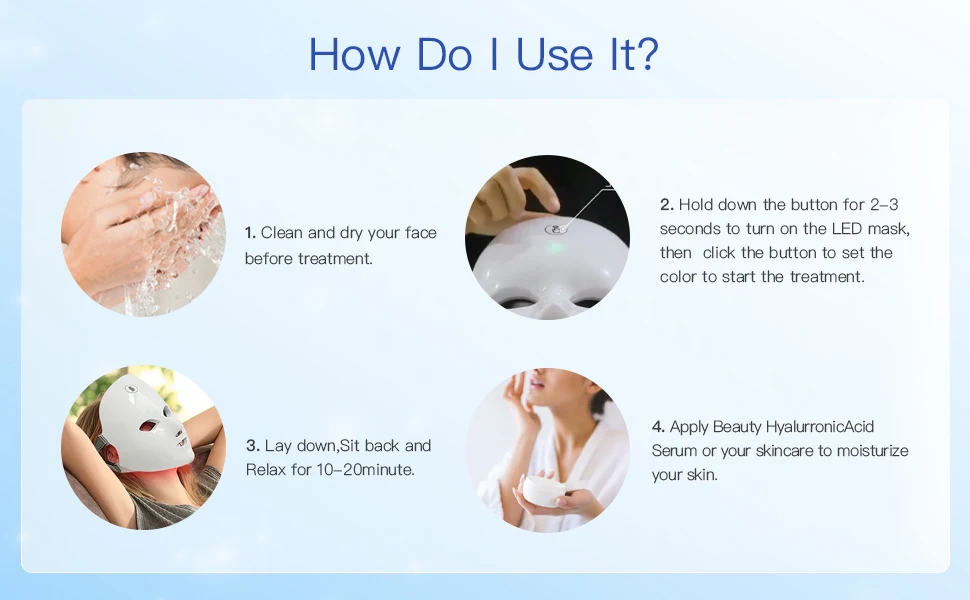 How Do I Use It?

1. Clean and dry your face before treatment.

2. Hold down the button for 2–3 seconds to turn on the LED mask, then click the button to set the color to start the treatment.

3. Lay down,Sit back and Relax for 10–20minute.

4. Apply Beauty HyalurronicAcid Serum or your skincare to moisturize your skin.