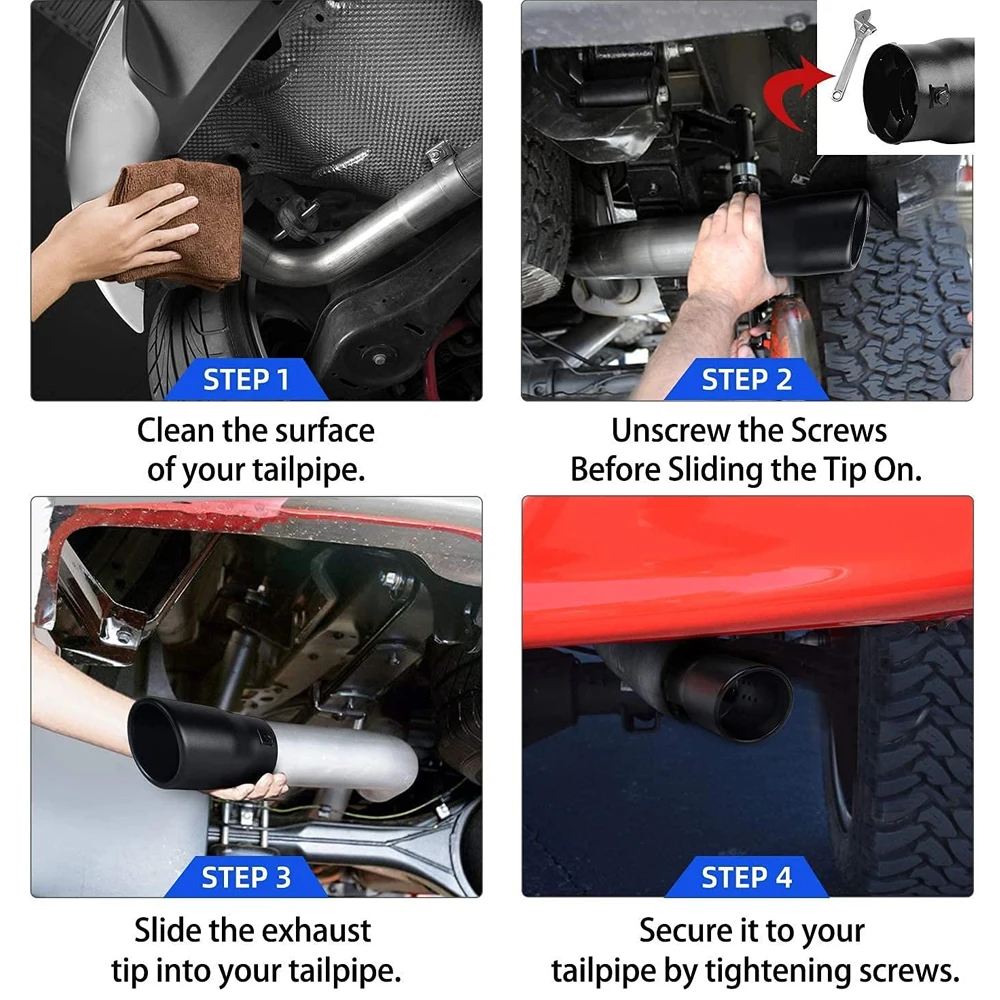 STEP 1

Clean the surface of your tailpipe.

STEP 2

Unscrew the Screws Before Sliding the Tip On.

STEP 3

Slide the exhaust tip into your tailpipe.

STEP 4

Secure it to your tailpipe by tightening screws.