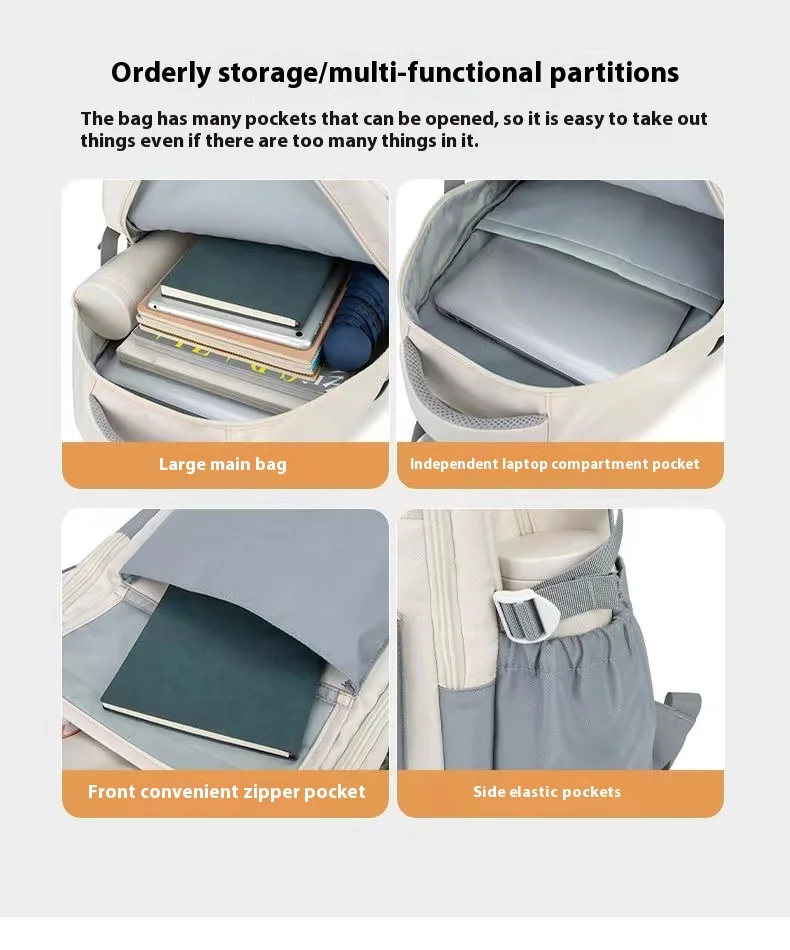 Orderly storage/multi-functional partitions

The bag has many pockets that can be opened, so it is easy to take out things even if there are too many things in it.

Large main bag

Independent laptop compartment pocket

Front convenient zipper pocket

Side elastic pockets