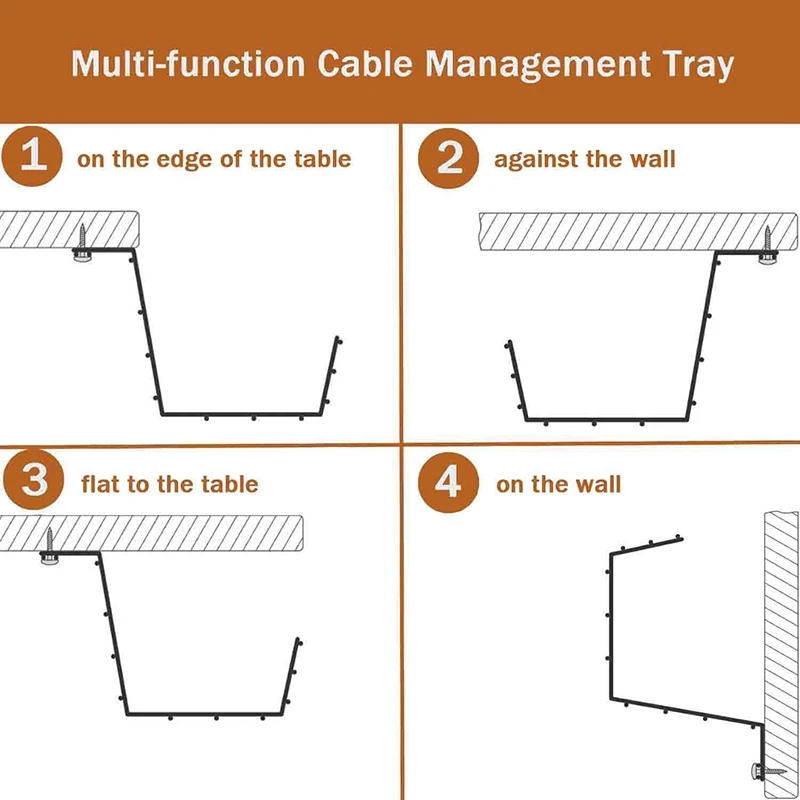 Multi-function Cable Management Tray

1 on the edge of the table

2 against the wall

3 flat to the table

4 on the wall