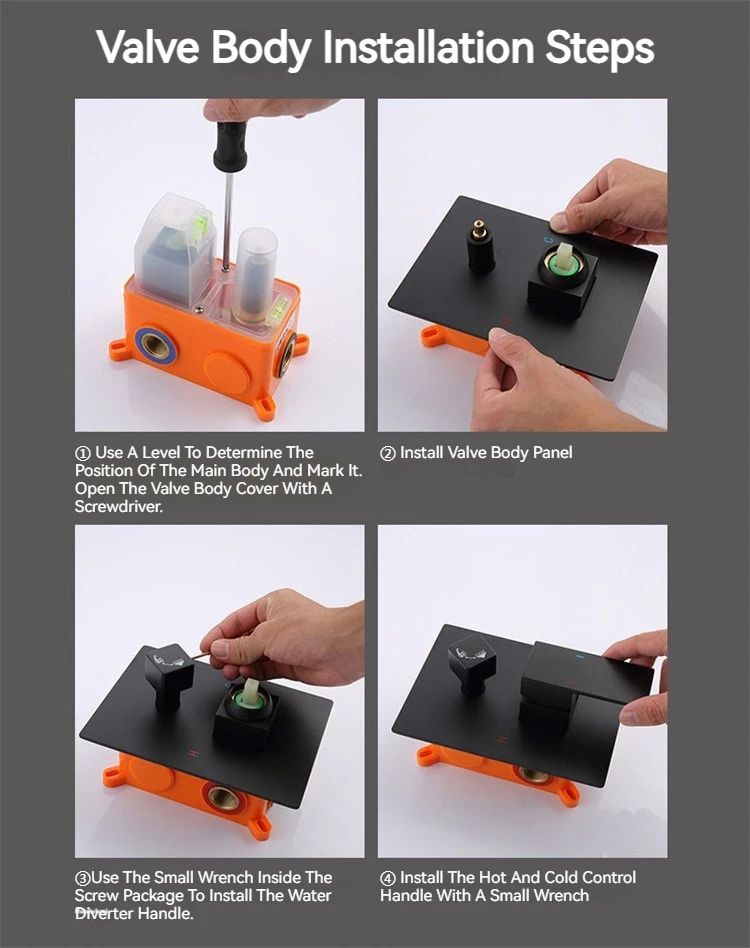 Valve Body Installation Steps

① Use A Level To Determine The Position Of The Main Body And Mark It. Open The Valve Body Cover With A Screwdriver.

② Install Valve Body Panel

③Use The Small Wrench Inside The Screw Package To Install The Water Diverter Handle.

④ Install The Hot And Cold Control Handle With A Small Wrench