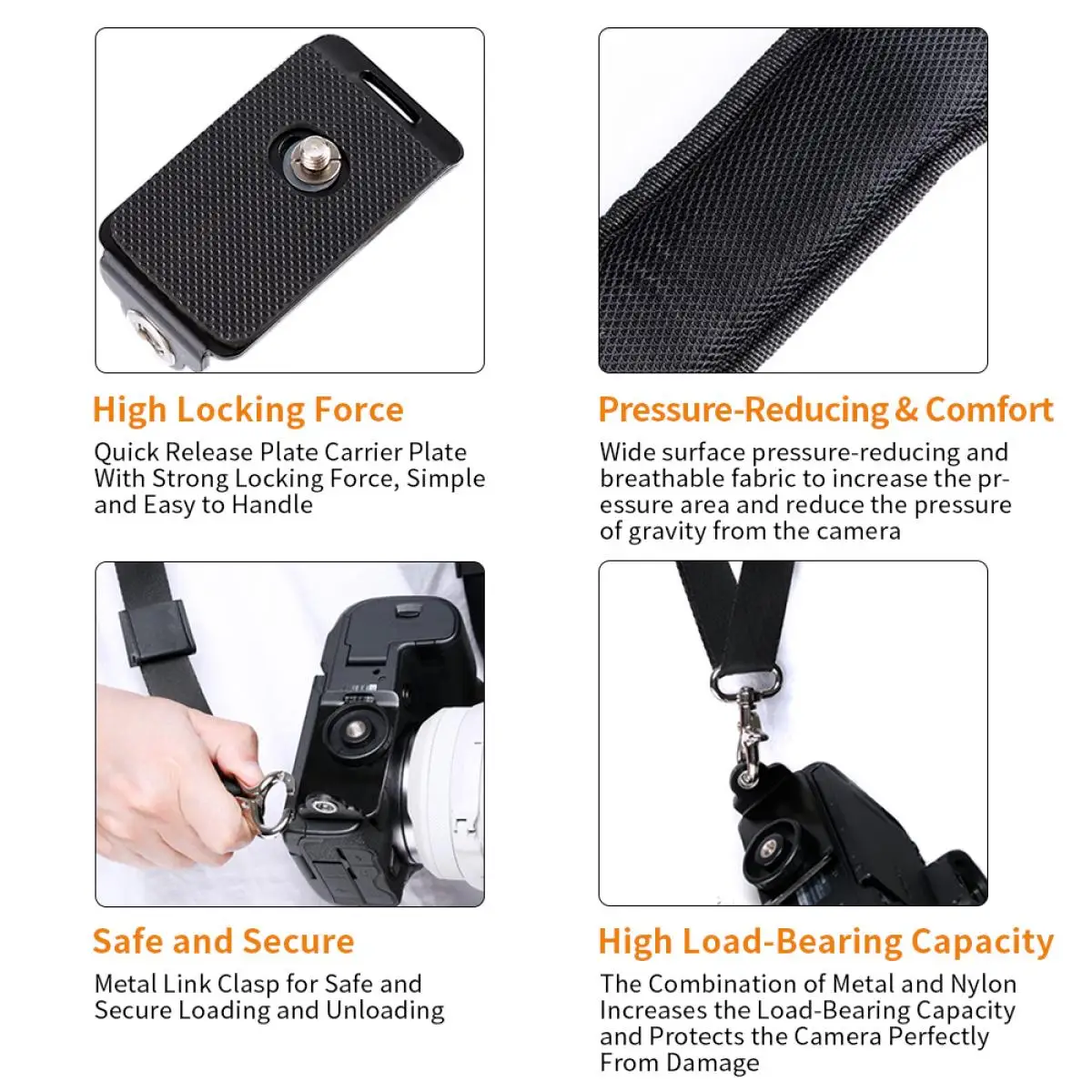 High Locking Force

Quick Release Plate Carrier Plate With Strong Locking Force, Simple and Easy to Handle

Pressure-Reducing & Comfort

Wide surface pressure-reducing and breathable fabric to increase the pressure area and reduce the pressure of gravity from the camera

Safe and Secure

Metal Link Clasp for Safe and Secure Loading and Unloading

High Load-Bearing Capacity

The Combination of Metal and Nylon Increases the Load-Bearing Capacity and Protects the Camera Perfectly From Damage