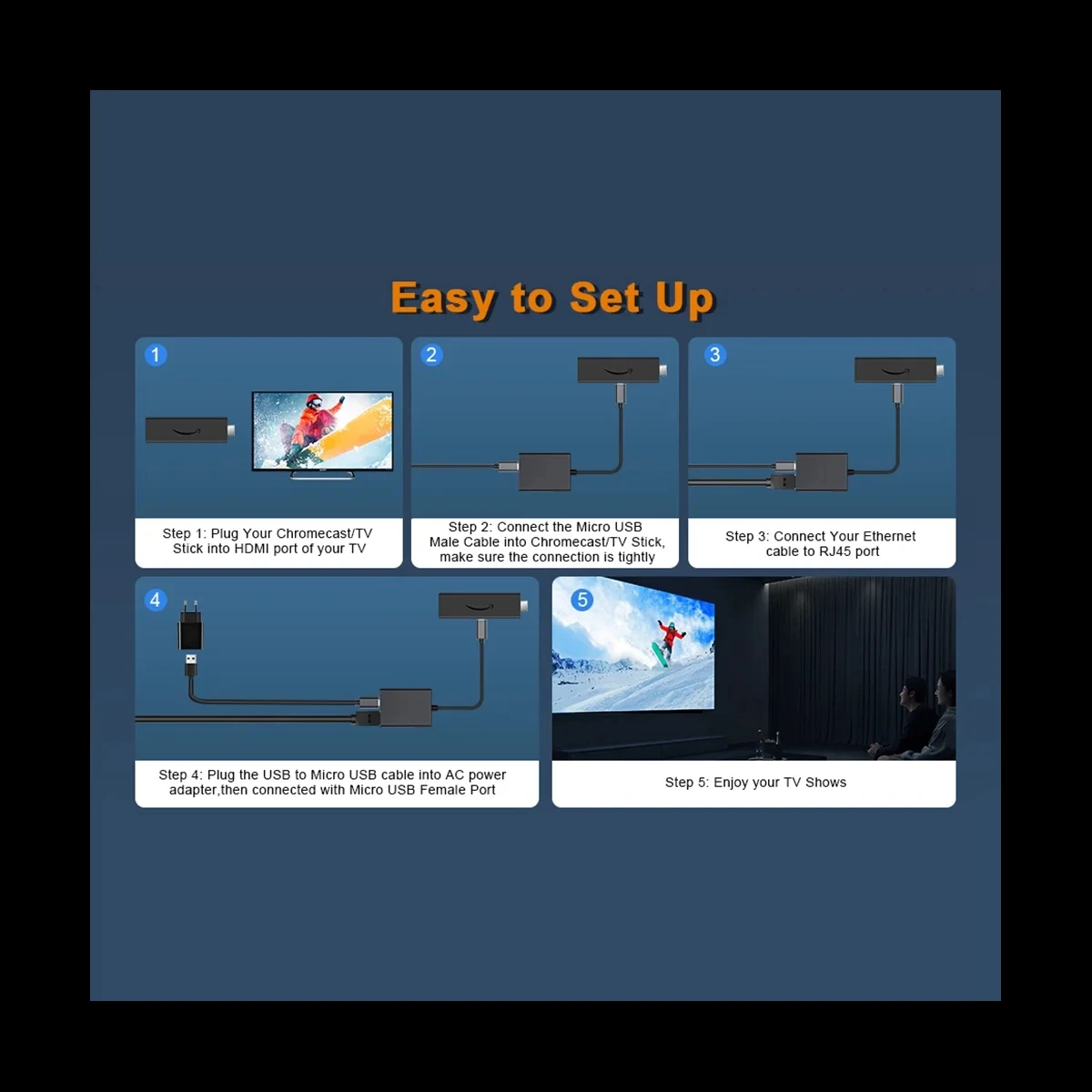 Easy to Set Up

1

Step 1: Plug Your Chromecast/TV Stick into HDMI port of your TV

2

Step 2: Connect the Micro USB Male Cable into Chromecast/TV Stick, make sure the connection is tightly

3

Step 3: Connect Your Ethernet cable to RJ45 port

4

Step 4: Plug the USB to Micro USB cable into AC power adapter,then connected with Micro USB Female Port

5

Step 5: Enjoy your TV Shows