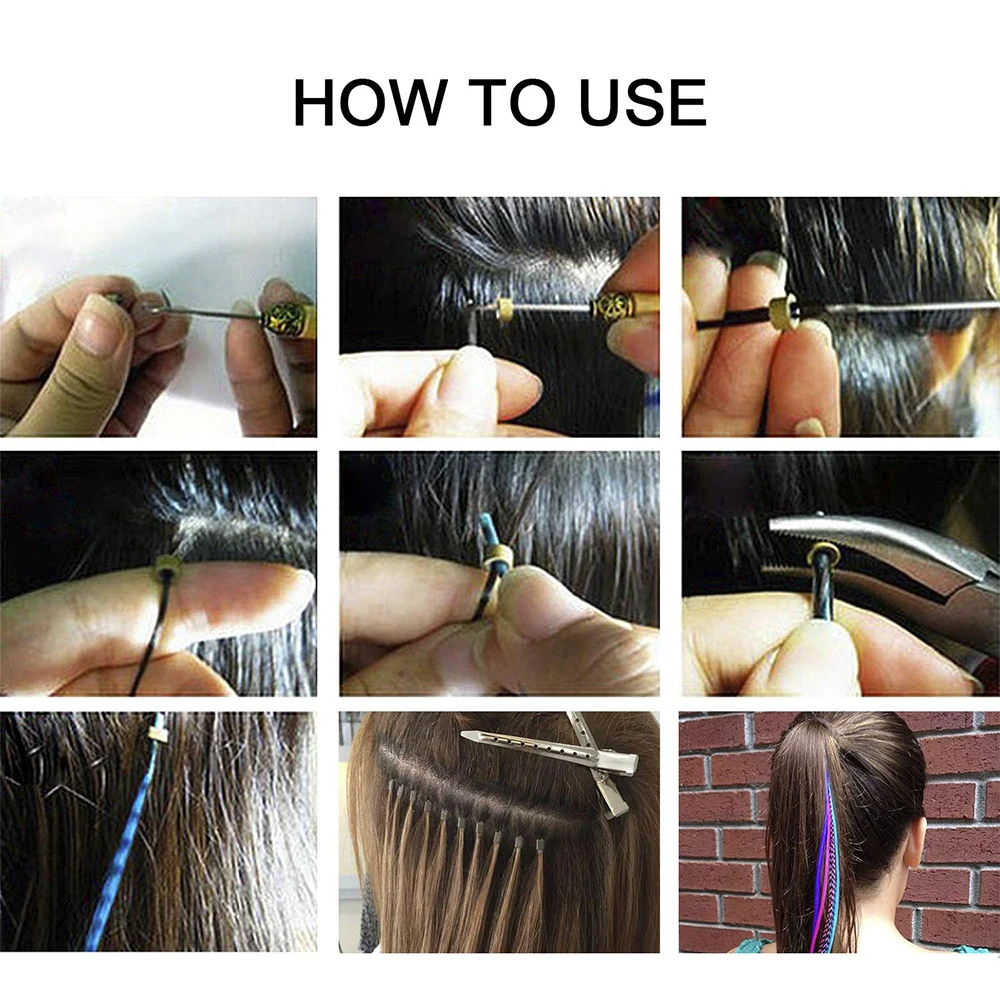 HOW TO USE