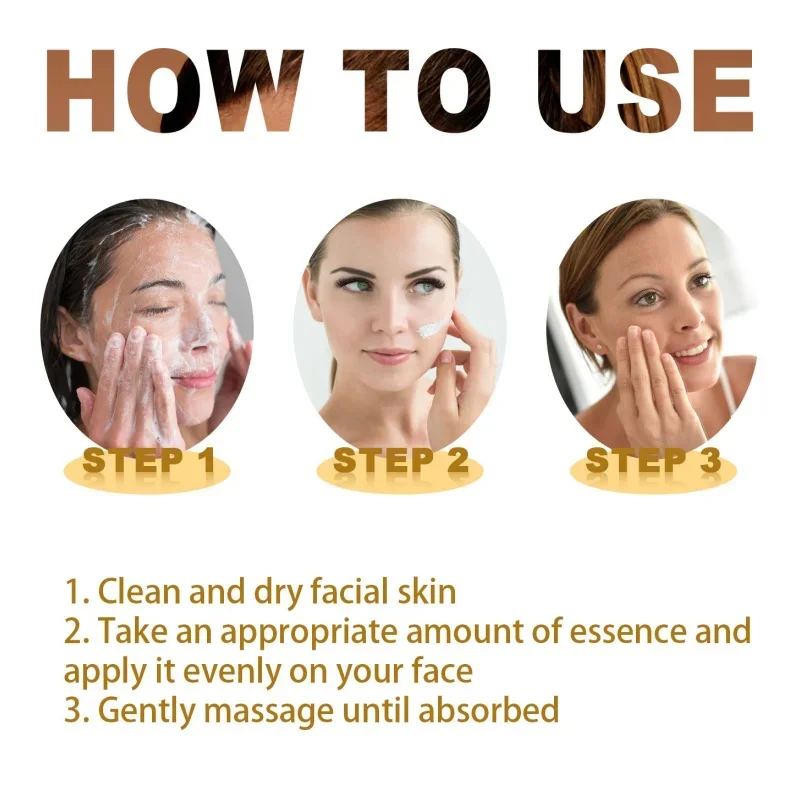 HOW TO USE

STEP 1

STEP 2

STEP 3

1. Clean and dry facial skin
2. Take an appropriate amount of essence and apply it evenly on your face
3. Gently massage until absorbed