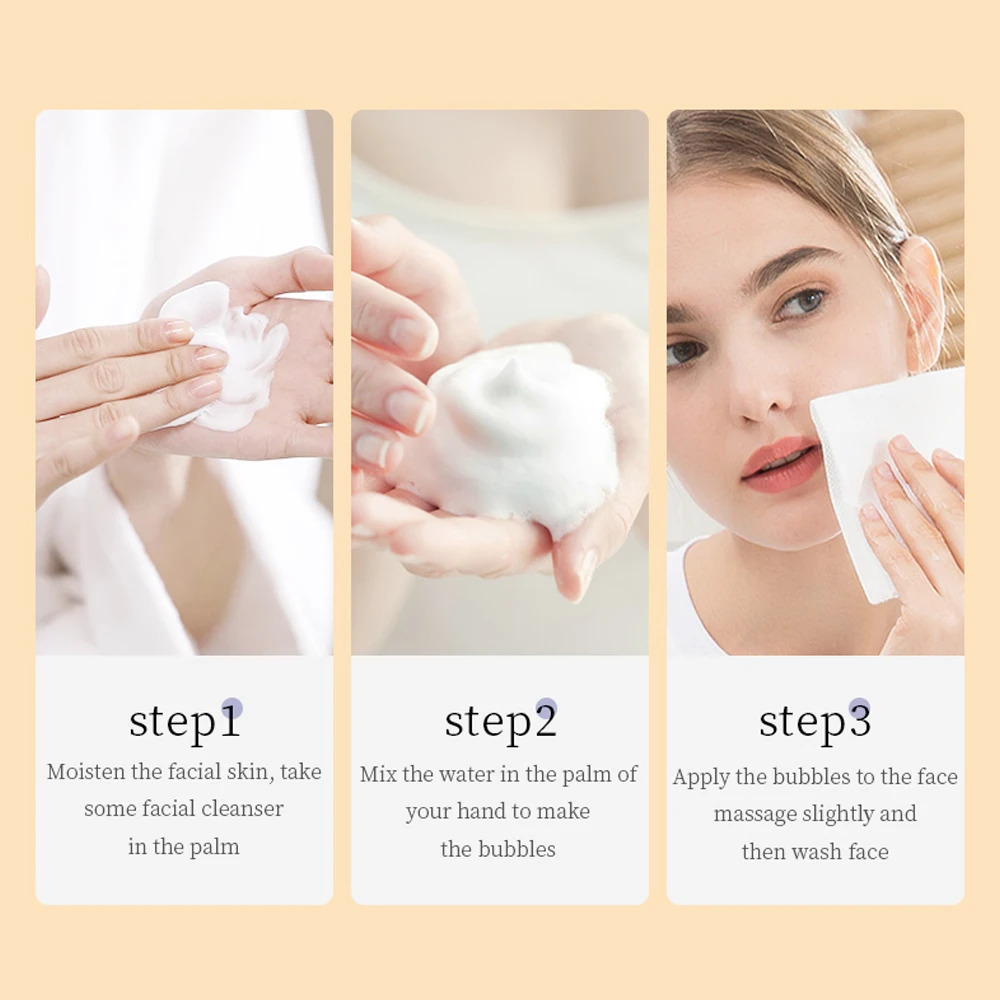 step1
Moisten the facial skin, take some facial cleanser in the palm

step2
Mix the water in the palm of your hand to make the bubbles

step3
Apply the bubbles to the face massage slightly and then wash face