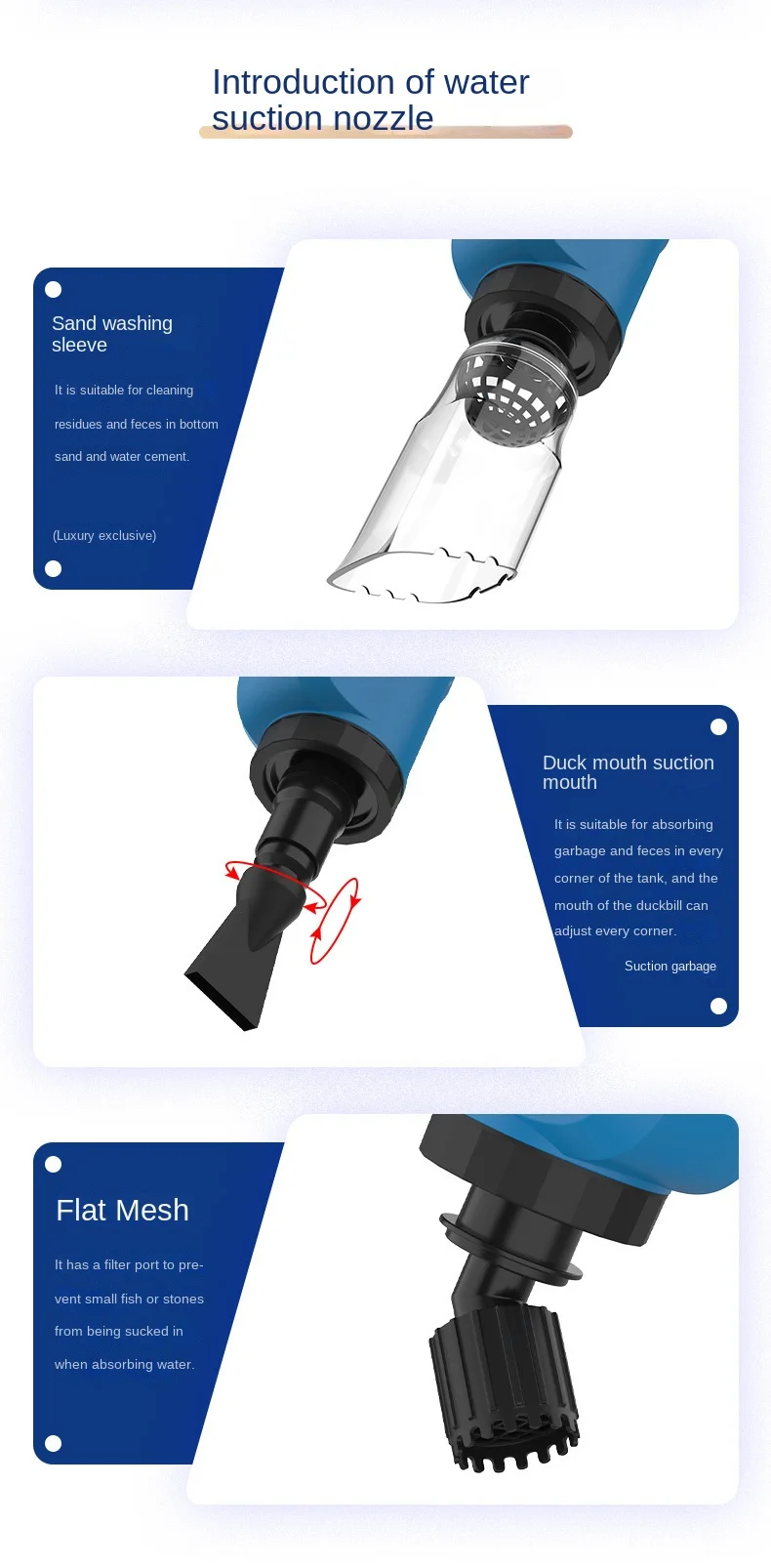 Introduction of water suction nozzle

Sand washing sleeve

It is suitable for cleaning residues and feces in bottom sand and water cement.

(Luxury exclusive)

Duck mouth suction mouth

It is suitable for absorbing garbage and feces in every corner of the tank, and the mouth of the duckbill can adjust every corner.

Suction garbage

Flat Mesh

It has a filter port to prevent small fish or stones from being sucked in when absorbing water.