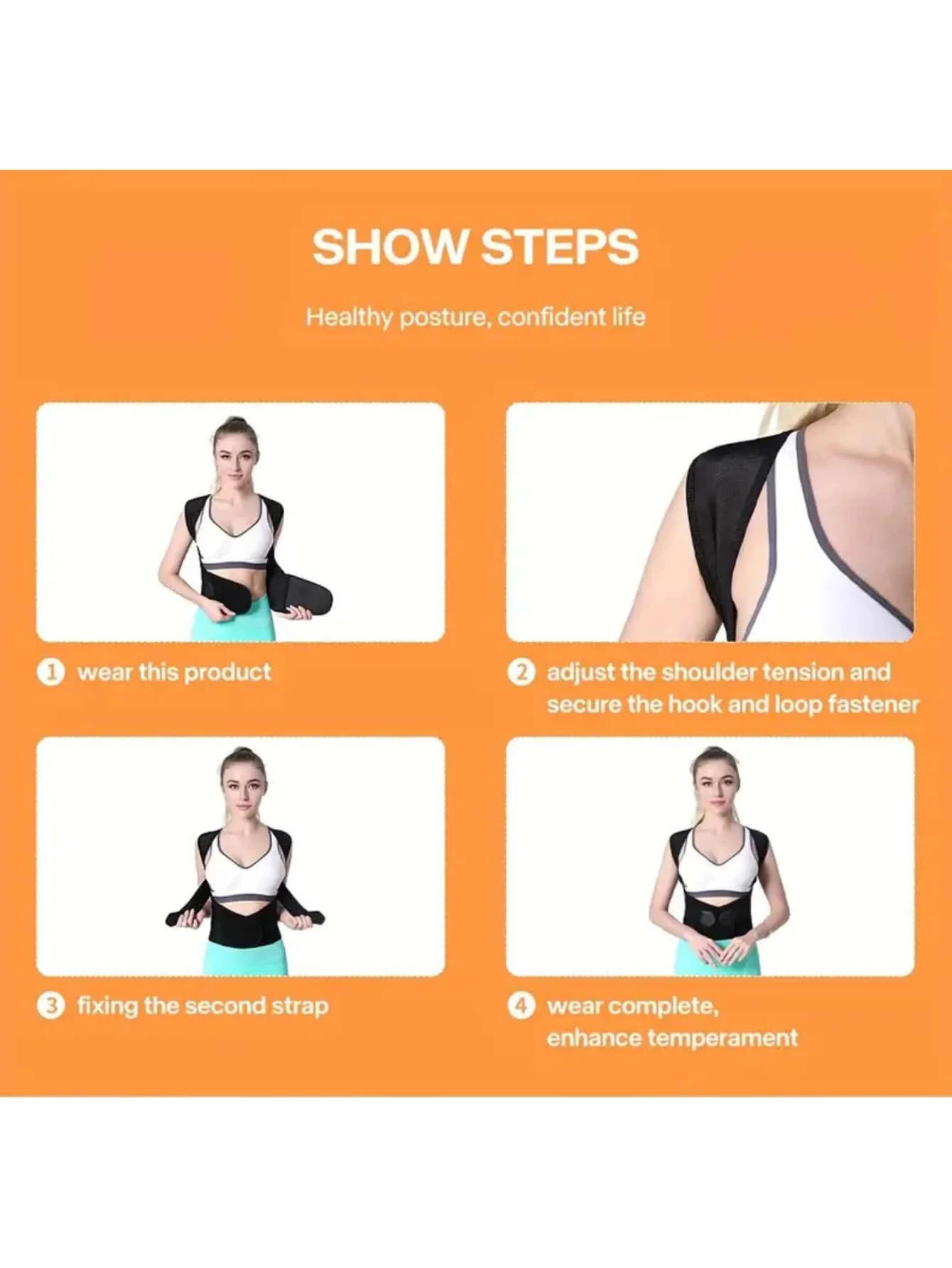 SHOW STEPS

Healthy posture, confident life

1 wear this product

2 adjust the shoulder tension and secure the hook and loop fastener

3 fixing the second strap

4 wear complete, enhance temperament