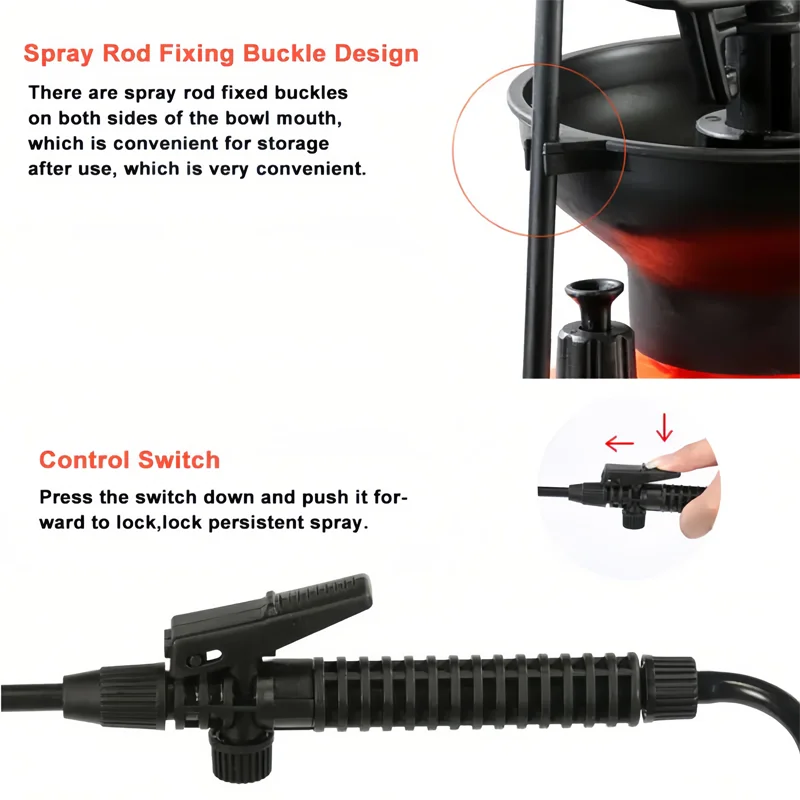 Spray Rod Fixing Buckle Design

There are spray rod fixed buckles on both sides of the bowl mouth, which is convenient for storage after use, which is very convenient.

Control Switch

Press the switch down and push it forward to lock,lock persistent spray.