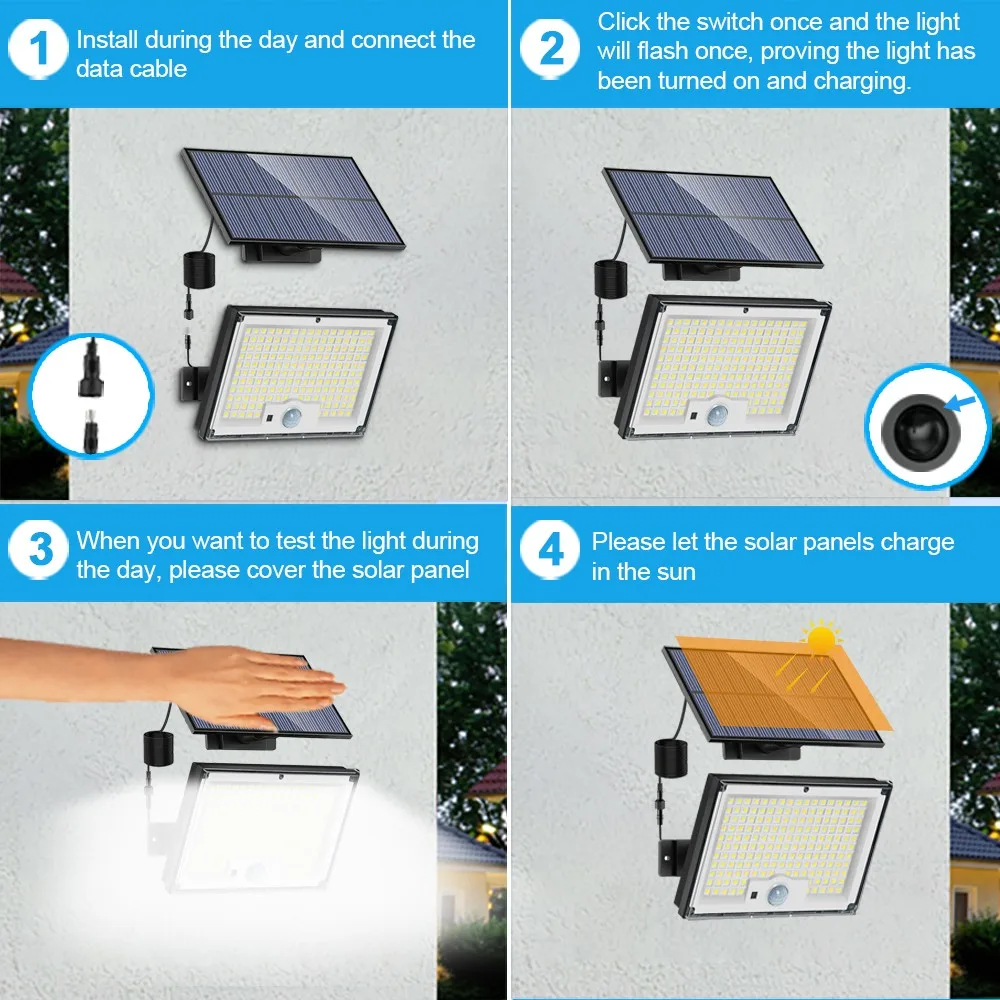 1 Install during the day and connect the data cable

2 Click the switch once and the light will flash once, proving the light has been turned on and charging.

3 When you want to test the light during the day, please cover the solar panel

4 Please let the solar panels charge in the sun