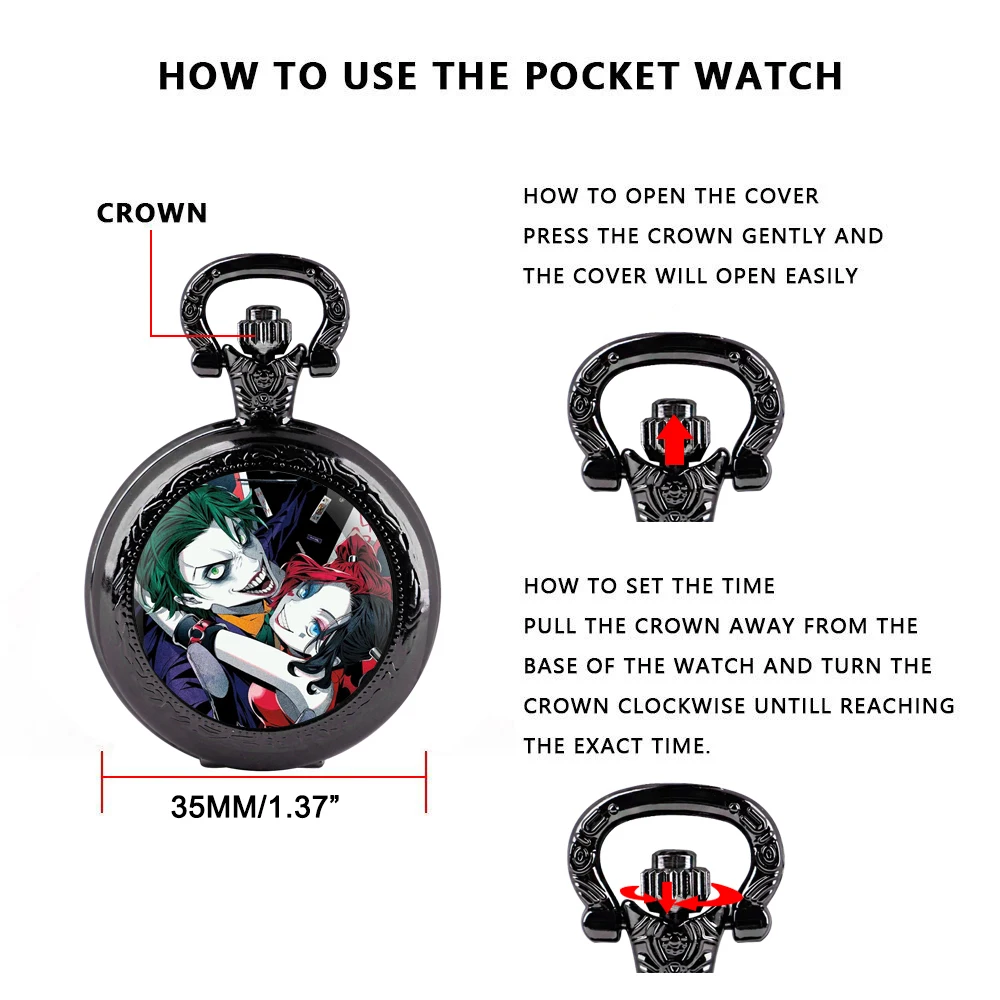 HOW TO USE THE POCKET WATCH

CROWN

35MM/1.37”

HOW TO OPEN THE COVER
PRESS THE CROWN GENTLY AND
THE COVER WILL OPEN EASILY

HOW TO SET THE TIME
PULL THE CROWN AWAY FROM THE
BASE OF THE WATCH AND TURN THE
CROWN CLOCKWISE UNTILL REACHING
THE EXACT TIME.