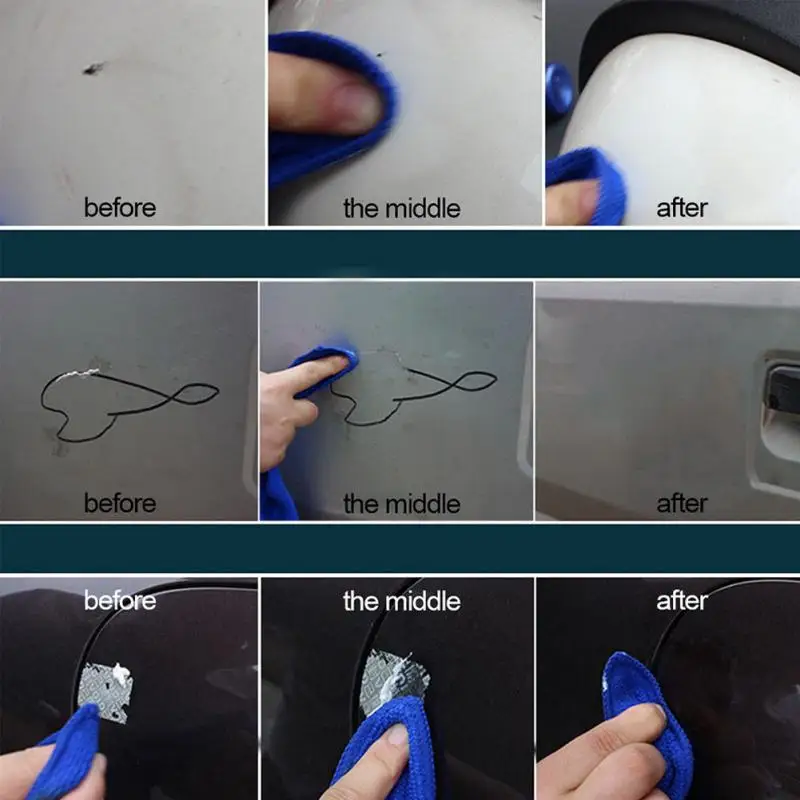 before

the middle

after

before

the middle

after

before

the middle

after