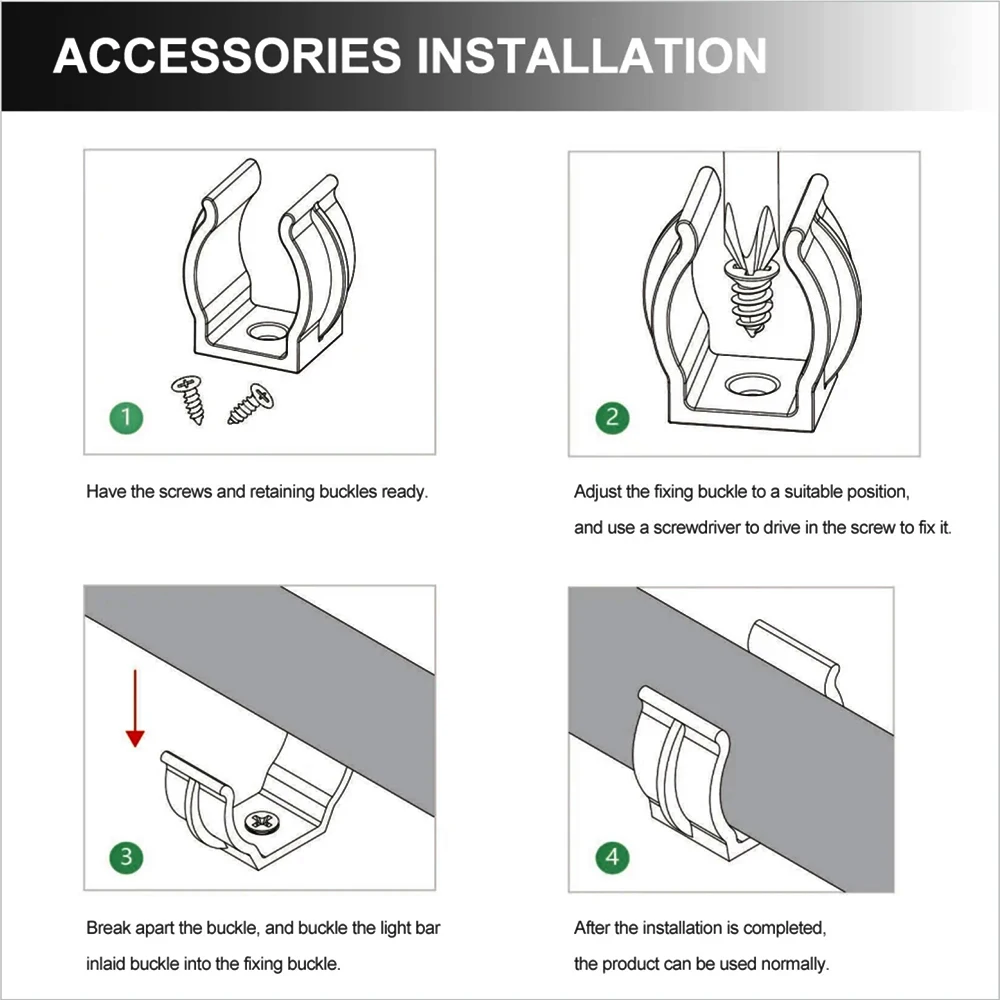 ACCESSORIES INSTALLATION

1

Have the screws and retaining buckles ready.

2

Adjust the fixing buckle to a suitable position, and use a screwdriver to drive in the screw to fix it.

3

Break apart the buckle, and buckle the light bar inlaid buckle into the fixing buckle.

4

After the installation is completed, the product can be used normally.