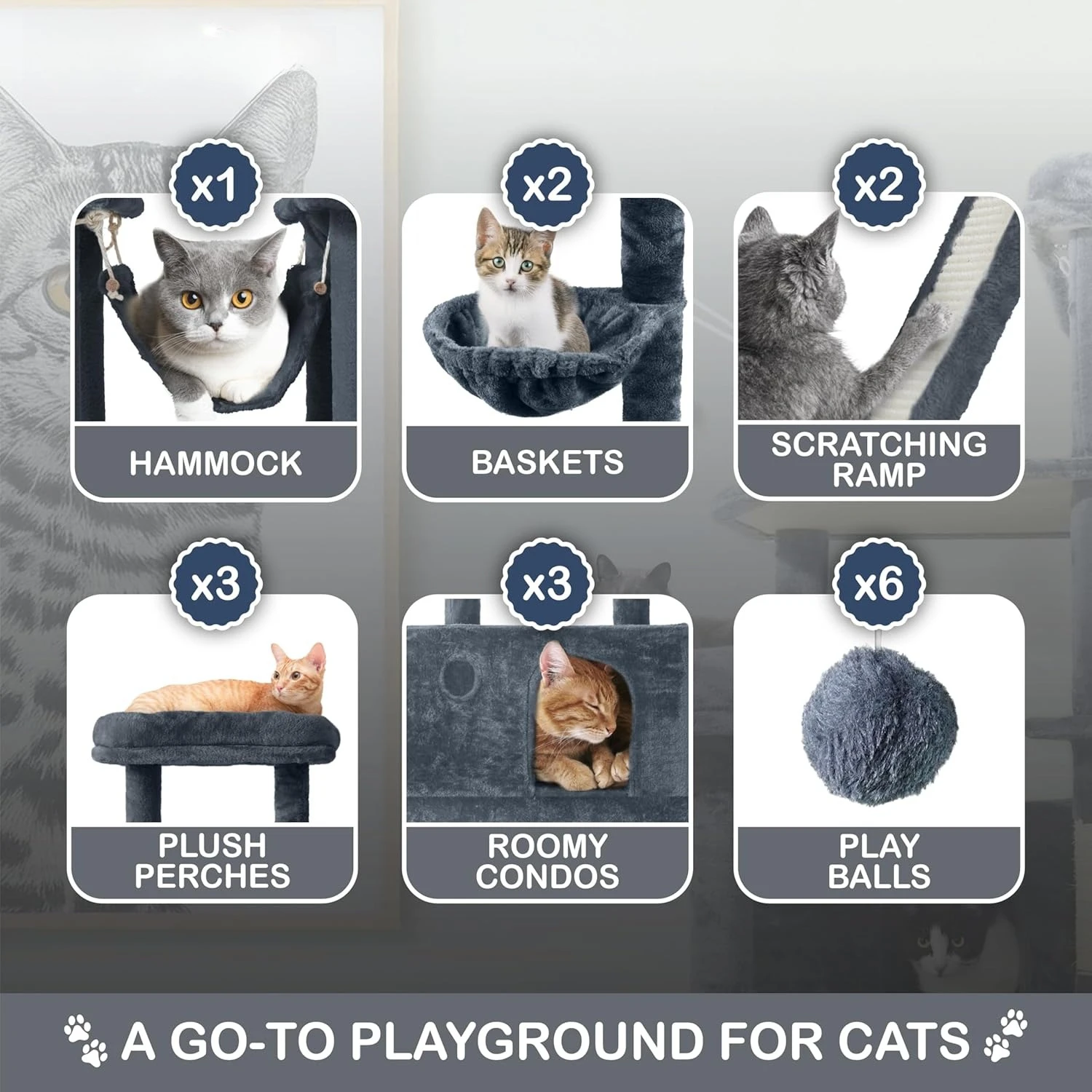 x1
HAMMOCK

x2
BASKETS

x2
SCRATCHING RAMP

x3
PLUSH PERCHES

x3
ROOMY CONDOS

x6
PLAY BALLS

A GO-TO PLAYGROUND FOR CATS