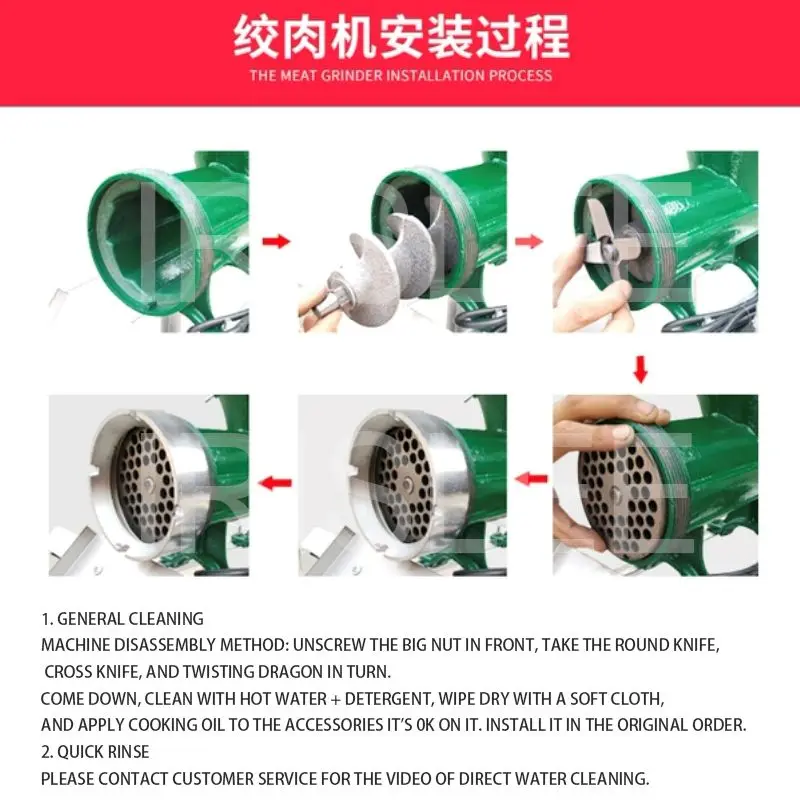 绞肉机安装过程
THE MEAT GRINDER INSTALLATION PROCESS

1. GENERAL CLEANING
MACHINE DISASSEMBLY METHOD: UNSCREW THE BIG NUT IN FRONT, TAKE THE ROUND KNIFE, CROSS KNIFE, AND TWISTING DRAGON IN TURN.
COME DOWN, CLEAN WITH HOT WATER + DETERGENT, WIPE DRY WITH A SOFT CLOTH, AND APPLY COOKING OIL TO THE ACCESSORIES IT'S 0K ON IT. INSTALL IT IN THE ORIGINAL ORDER.
2. QUICK RINSE
PLEASE CONTACT CUSTOMER SERVICE FOR THE VIDEO OF DIRECT WATER CLEANING.