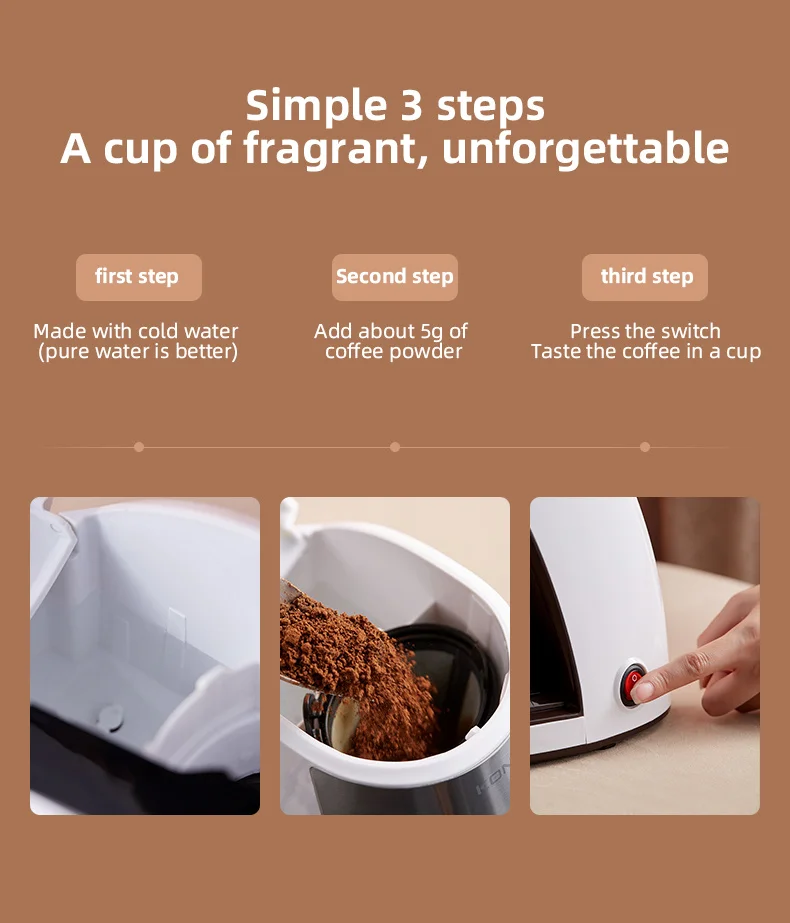 Simple 3 steps
A cup of fragrant, unforgettable

first step

Made with cold water
(pure water is better)

Second step

Add about 5g of
coffee powder

third step

Press the switch
Taste the coffee in a cup

KON