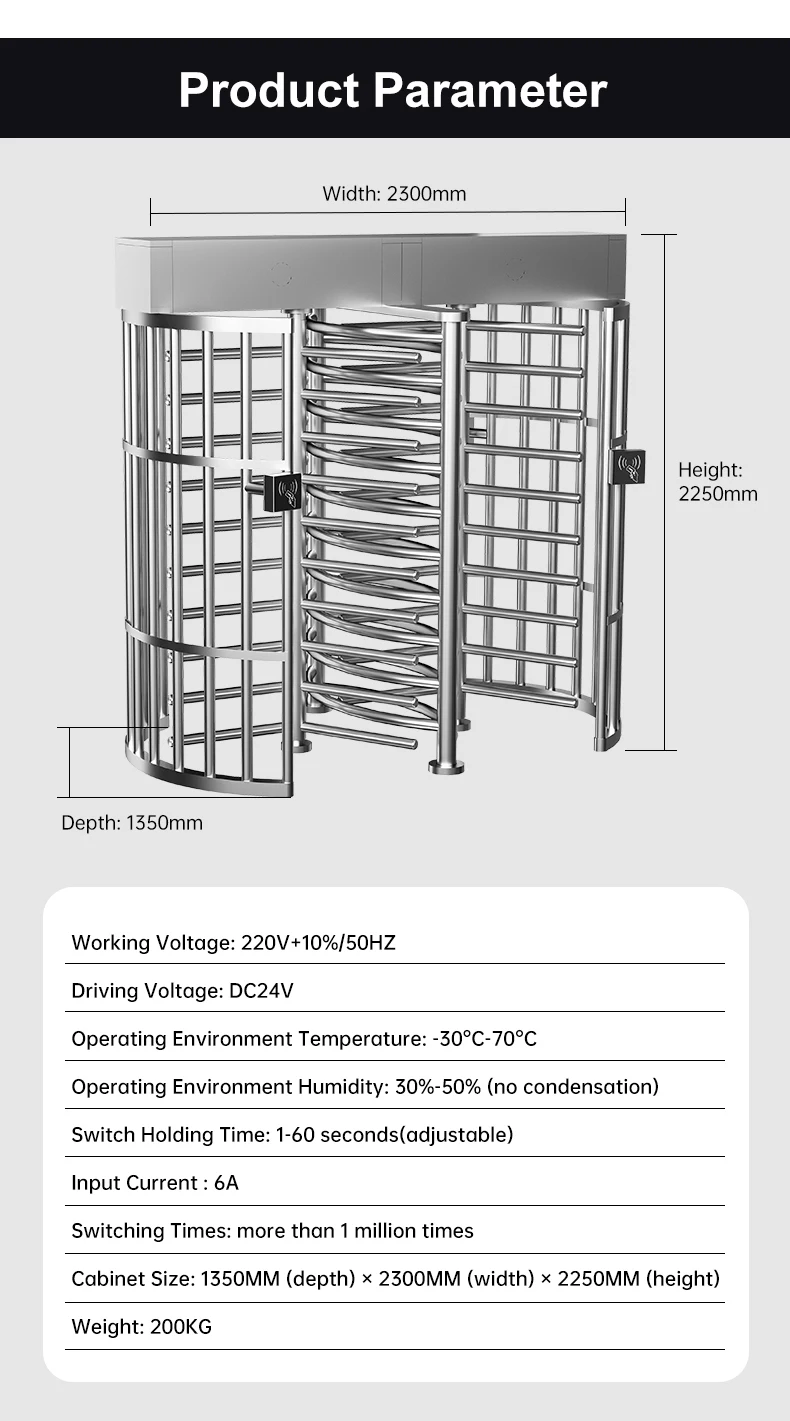 Product Parameter

Width: 2300mm

Height: 2250mm

Depth: 1350mm

Working Voltage: 220V+10%/50HZ

Driving Voltage: DC24V

Operating Environment Temperature: -30°C-70°C

Operating Environment Humidity: 30%-50% (no condensation)

Switch Holding Time: 1-60 seconds(adjustable)

Input Current : 6A

Switching Times: more than 1 million times

Cabinet Size: 1350MM (depth) × 2300MM (width) × 2250MM (height)

Weight: 200KG