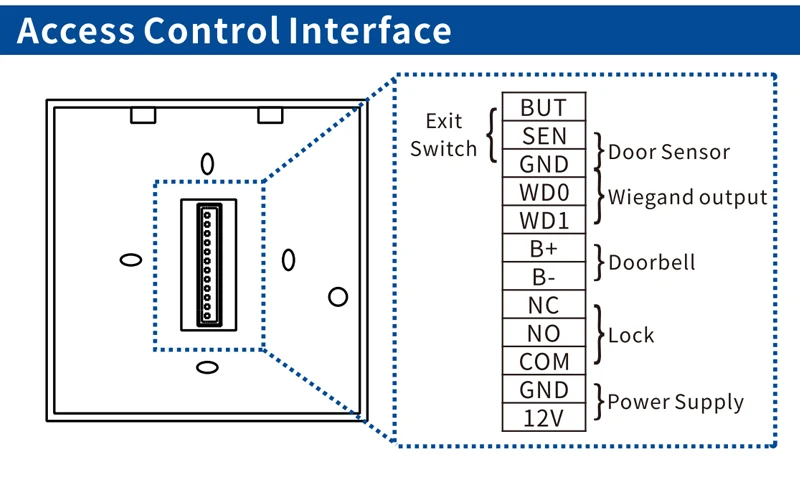 Access Control Interface

Exit Switch

BUT
SEN
GND
WD0
WD1
B+
B-
NC
NO
COM
GND
12V

Door Sensor
Wiegand output
Doorbell
Lock
Power Supply