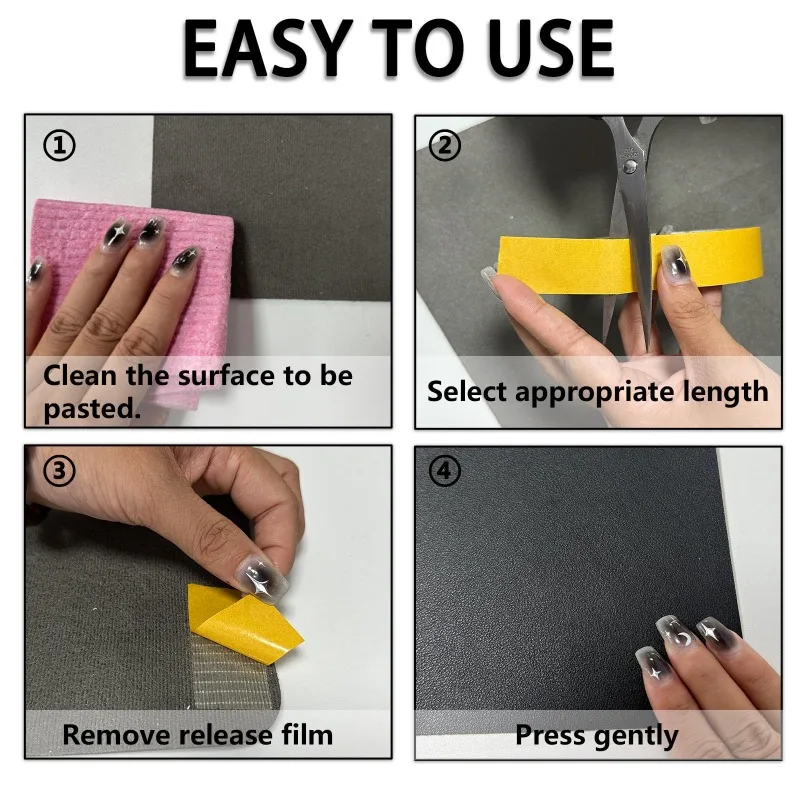 EASY TO USE

①

Clean the surface to be pasted.

②

Select appropriate length

③

Remove release film

④

Press gently