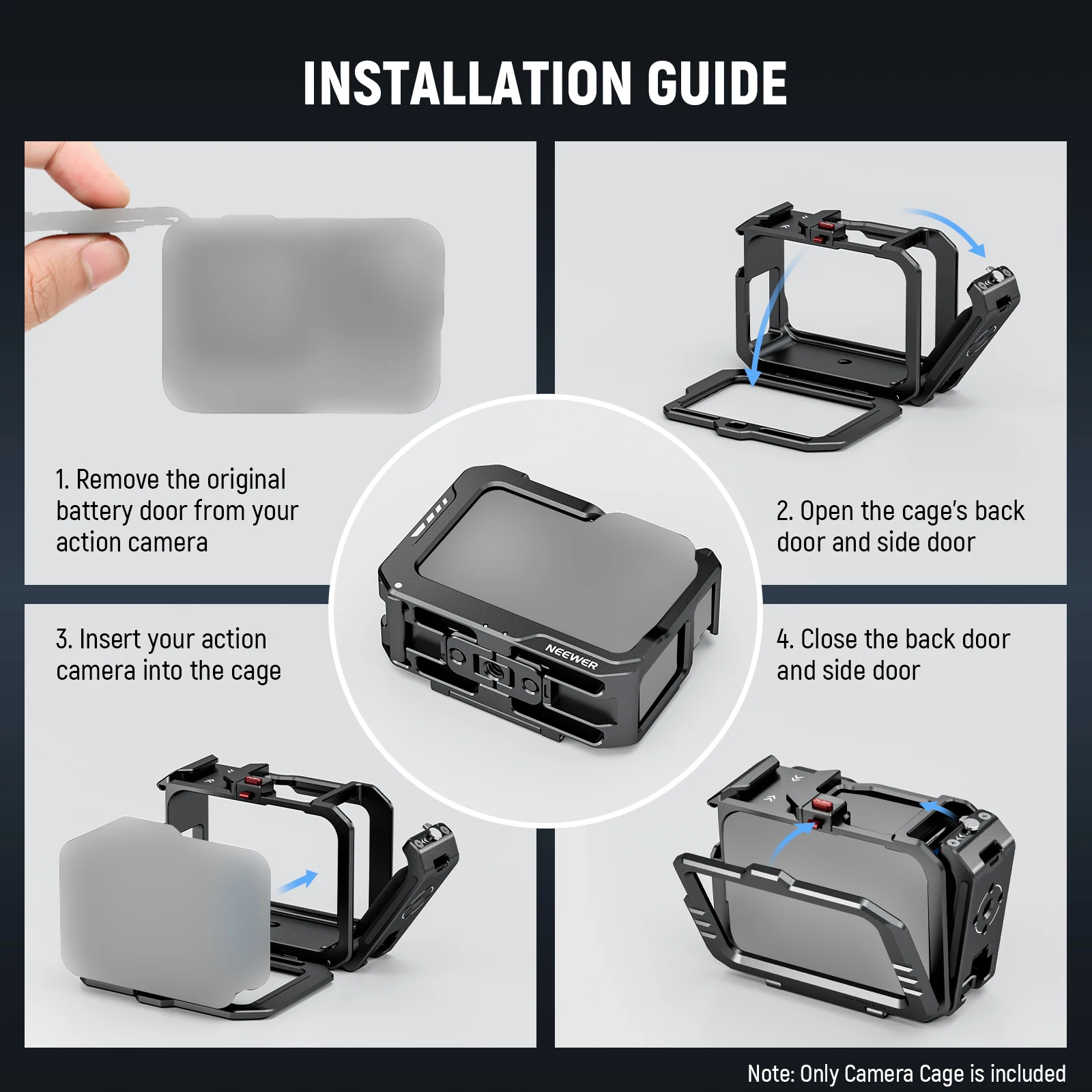 INSTALLATION GUIDE

1. Remove the original battery door from your action camera

2. Open the cage's back door and side door

NEEWER

3. Insert your action camera into the cage

4. Close the back door and side door

Note: Only Camera Cage is included