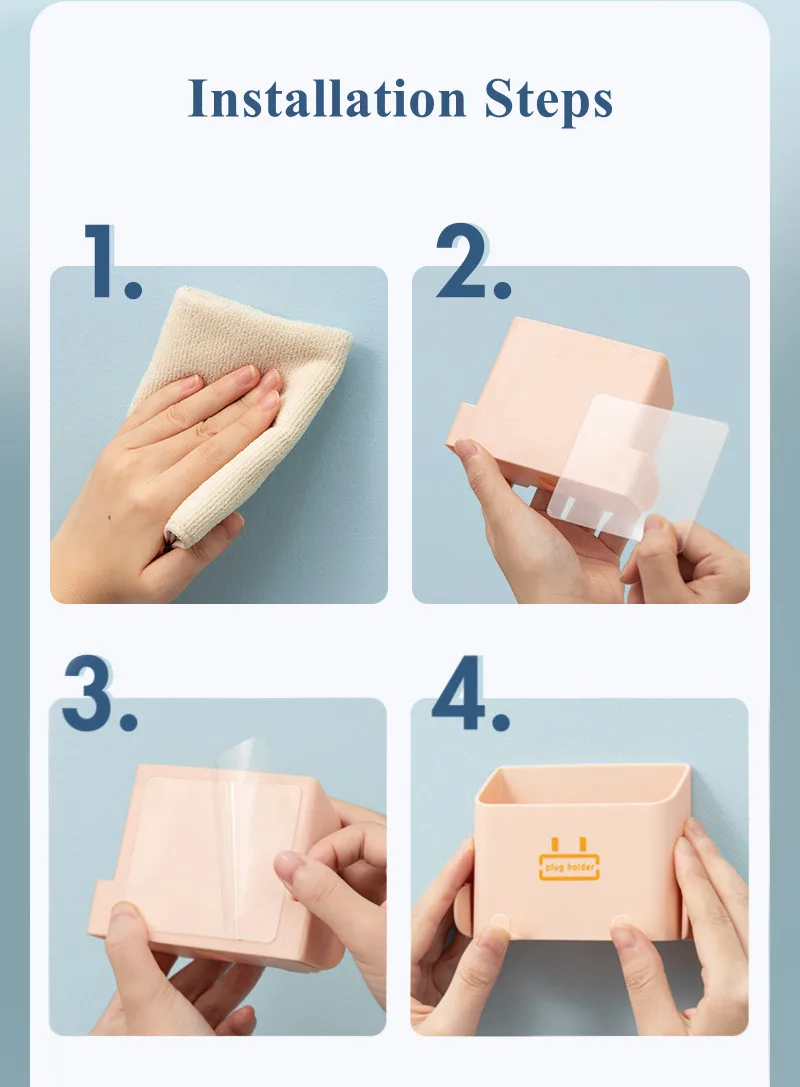 Installation Steps

1.

2.

3.

4.

plug holder