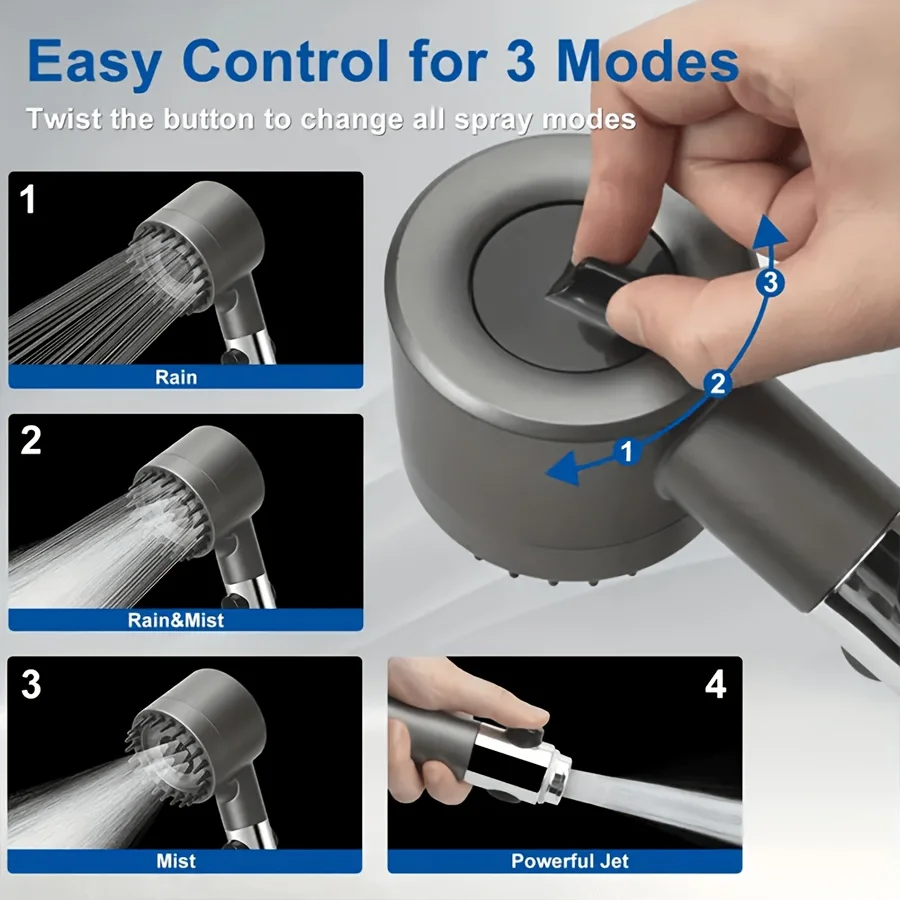 Easy Control for 3 Modes

Twist the button to change all spray modes

1
Rain

2
Rain&Mist

3
Mist

4
Powerful Jet

3
2
1