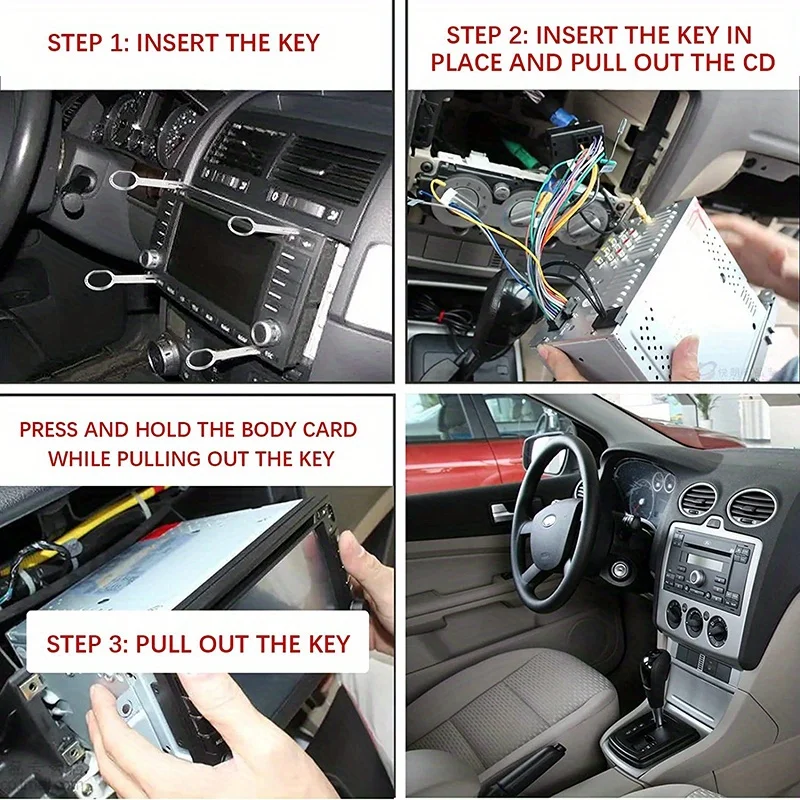 STEP 1: INSERT THE KEY

STEP 2: INSERT THE KEY IN PLACE AND PULL OUT THE CD

PRESS AND HOLD THE BODY CARD WHILE PULLING OUT THE KEY

STEP 3: PULL OUT THE KEY