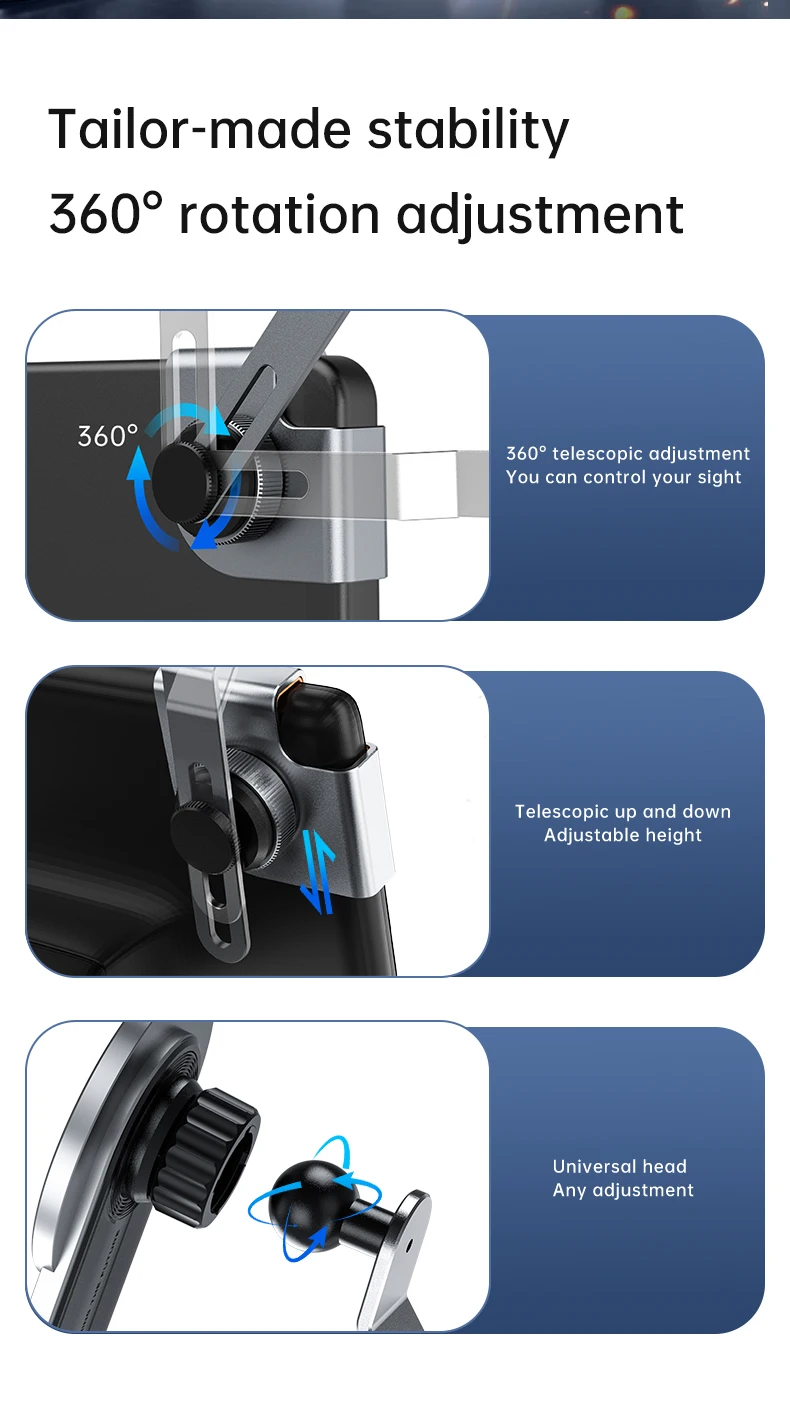 Tailor-made stability
360° rotation adjustment

360°

360° telescopic adjustment
You can control your sight

Telescopic up and down
Adjustable height

Universal head
Any adjustment