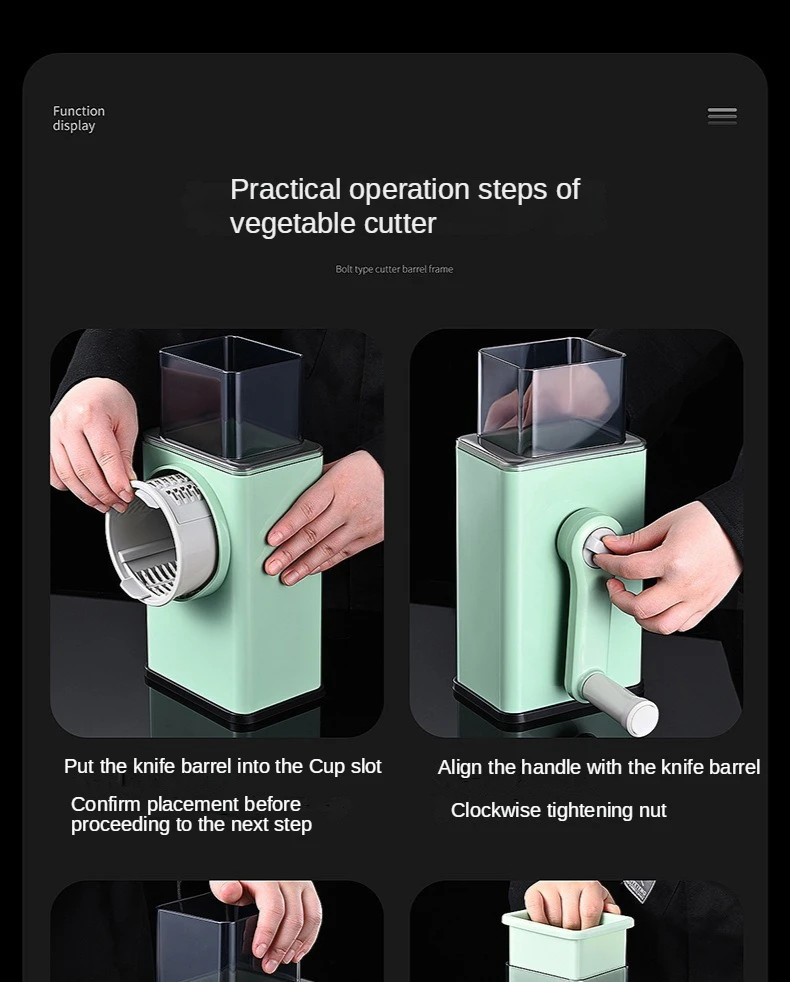 Function display

Practical operation steps of vegetable cutter

Bolt type cutter barrel frame

Put the knife barrel into the Cup slot

Confirm placement before proceeding to the next step

Align the handle with the knife barrel

Clockwise tightening nut