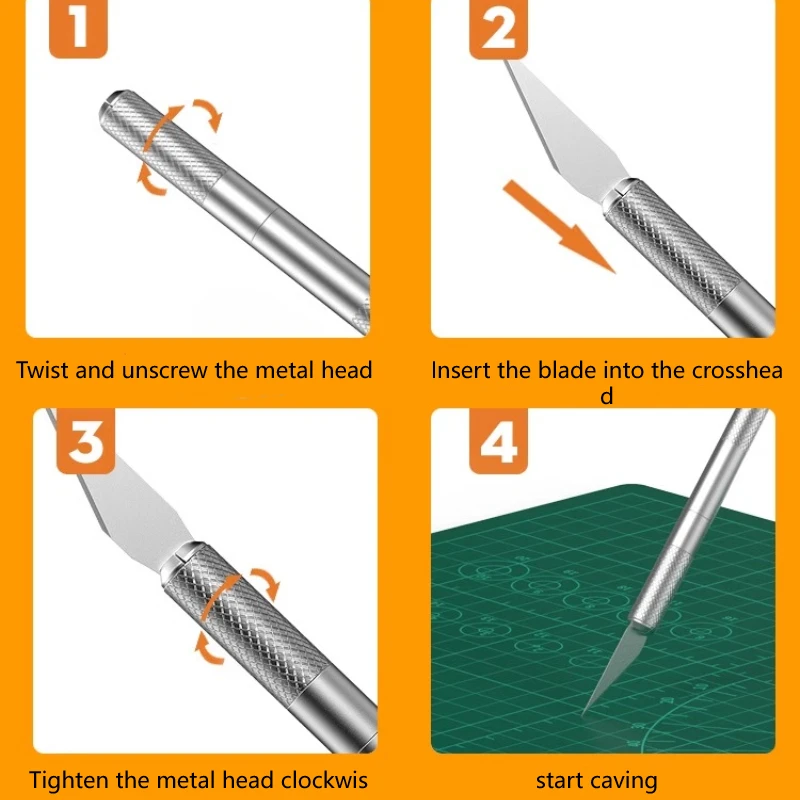 1

Twist and unscrew the metal head

2

Insert the blade into the crosshead

3

Tighten the metal head clockwis

4

start caving