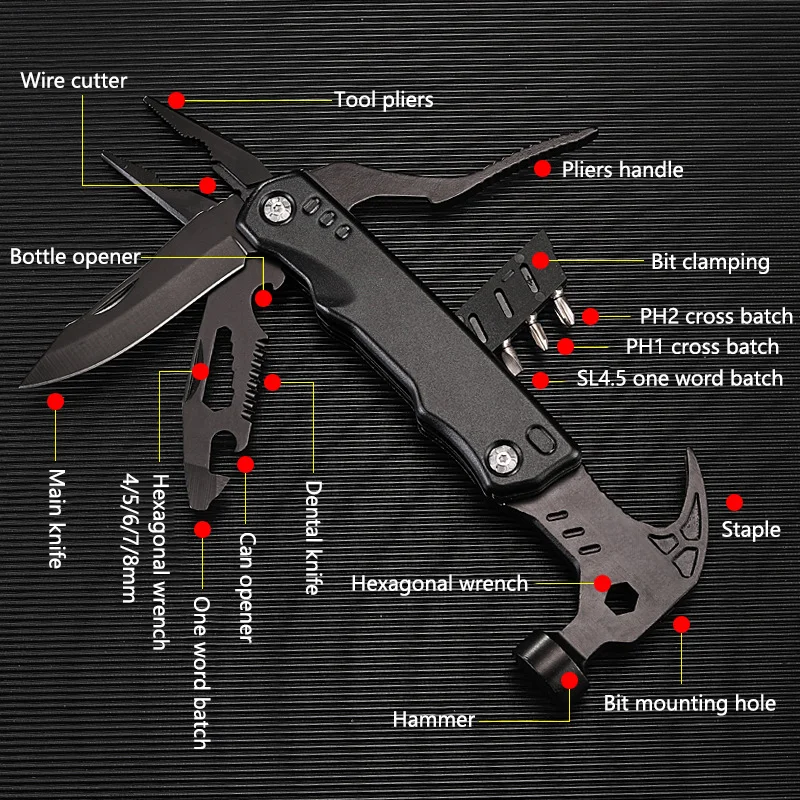 Wire cutter
Tool pliers
Pliers handle
Bottle opener
Bit clamping
PH2 cross batch
PH1 cross batch
SL4.5 one word batch
Main knife
Hexagonal wrench 4/5/6/7/8mm
One word batch
Can opener
Dental knife
Staple
Hexagonal wrench
Bit mounting hole
Hammer