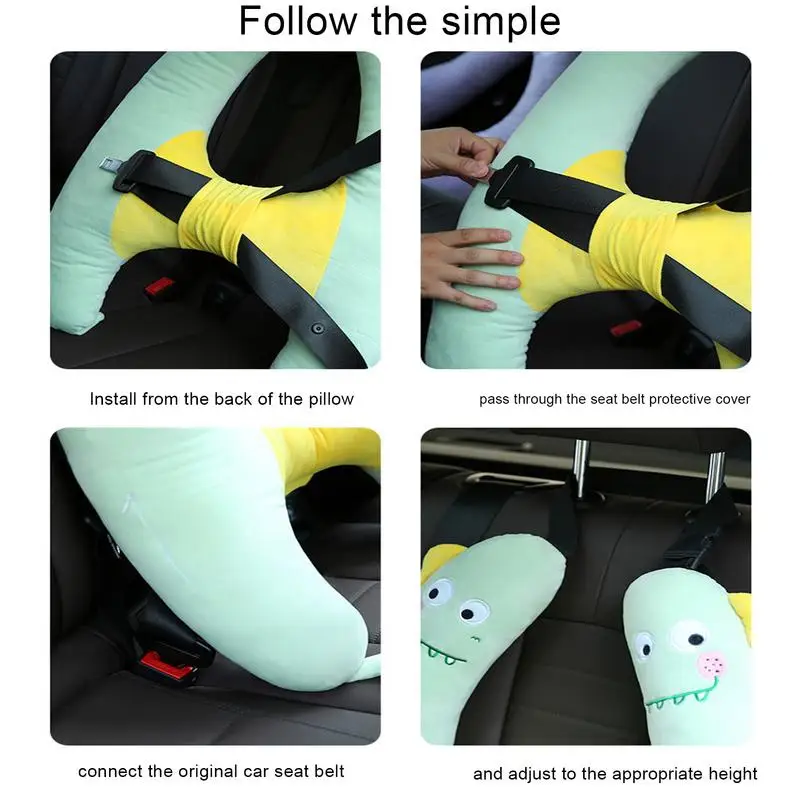 Follow the simple

Install from the back of the pillow

pass through the seat belt protective cover

connect the original car seat belt

and adjust to the appropriate height