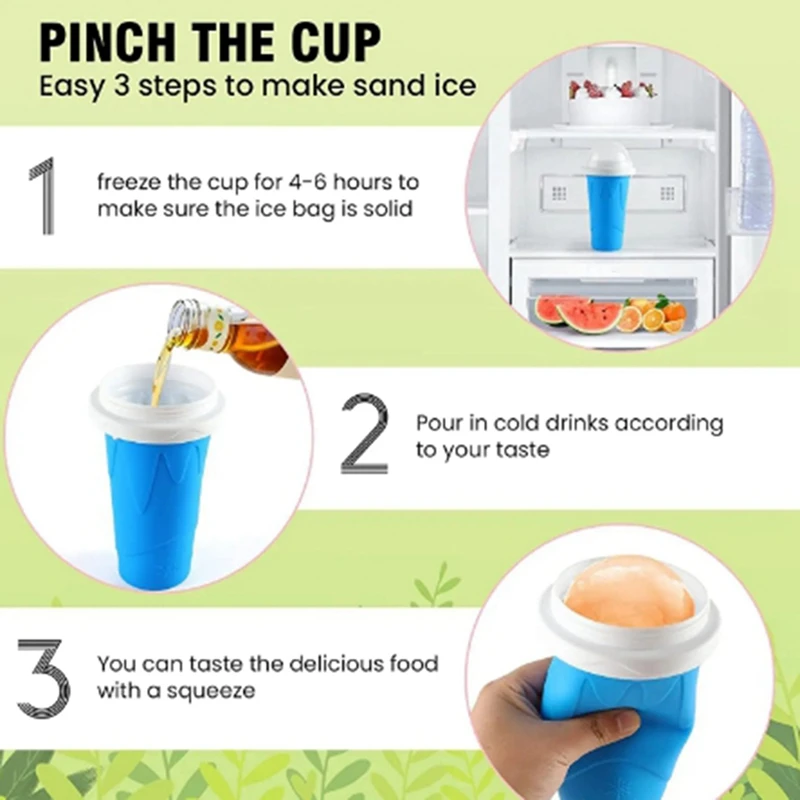 PINCH THE CUP
Easy 3 steps to make sand ice

1
freeze the cup for 4-6 hours to make sure the ice bag is solid

2
Pour in cold drinks according to your taste

3
You can taste the delicious food with a squeeze