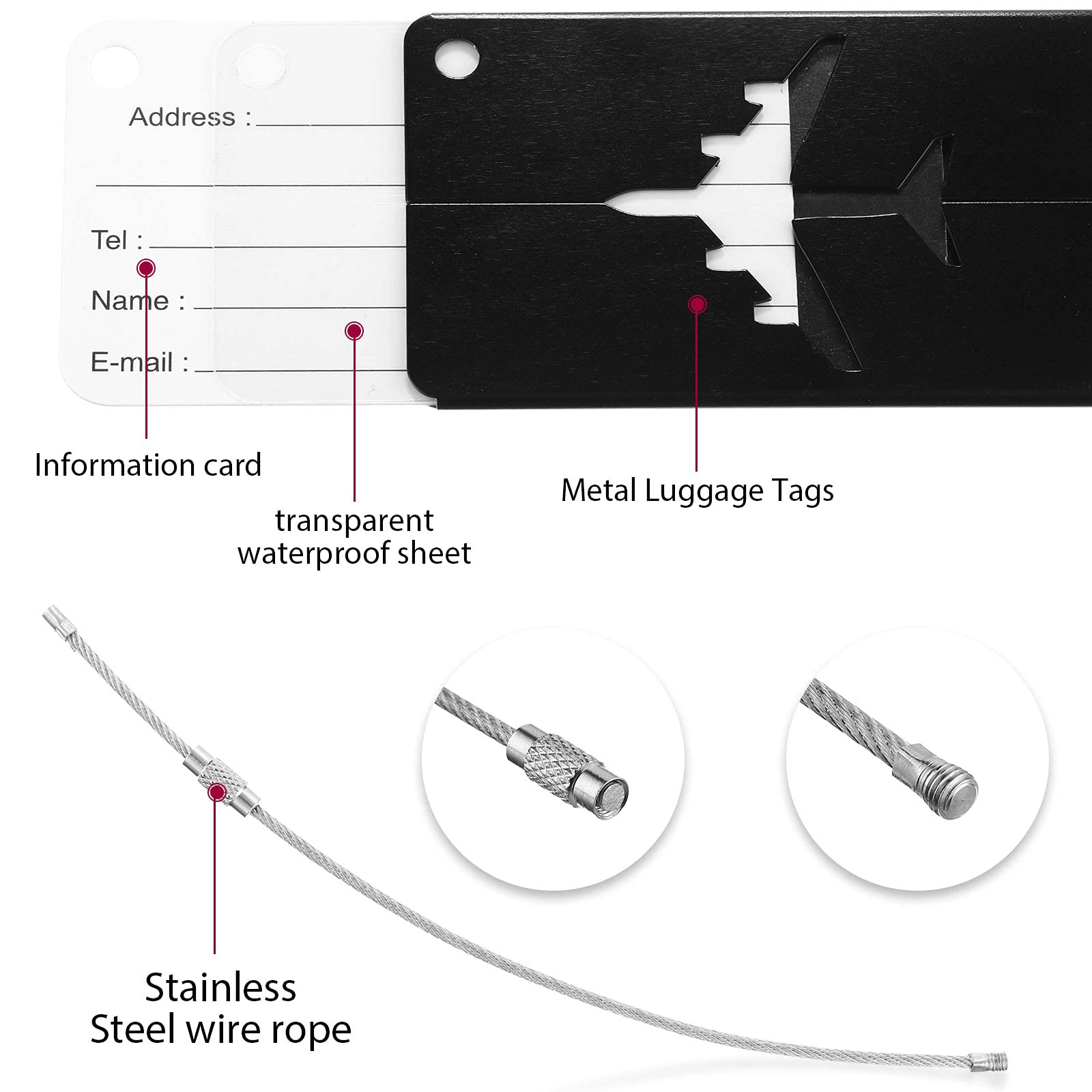 Address :

Tel :

Name :

E-mail :

Information card

transparent waterproof sheet

Metal Luggage Tags

Stainless Steel wire rope